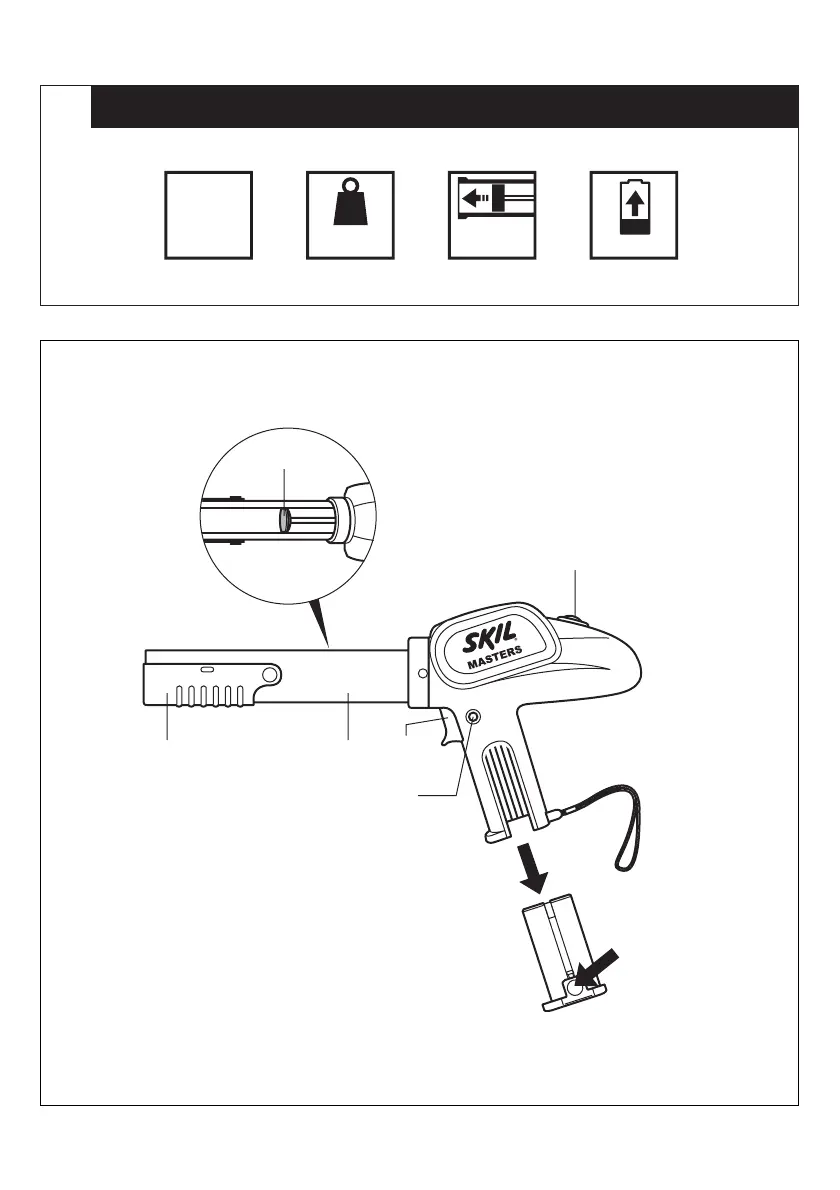 SKIL
MASTERS