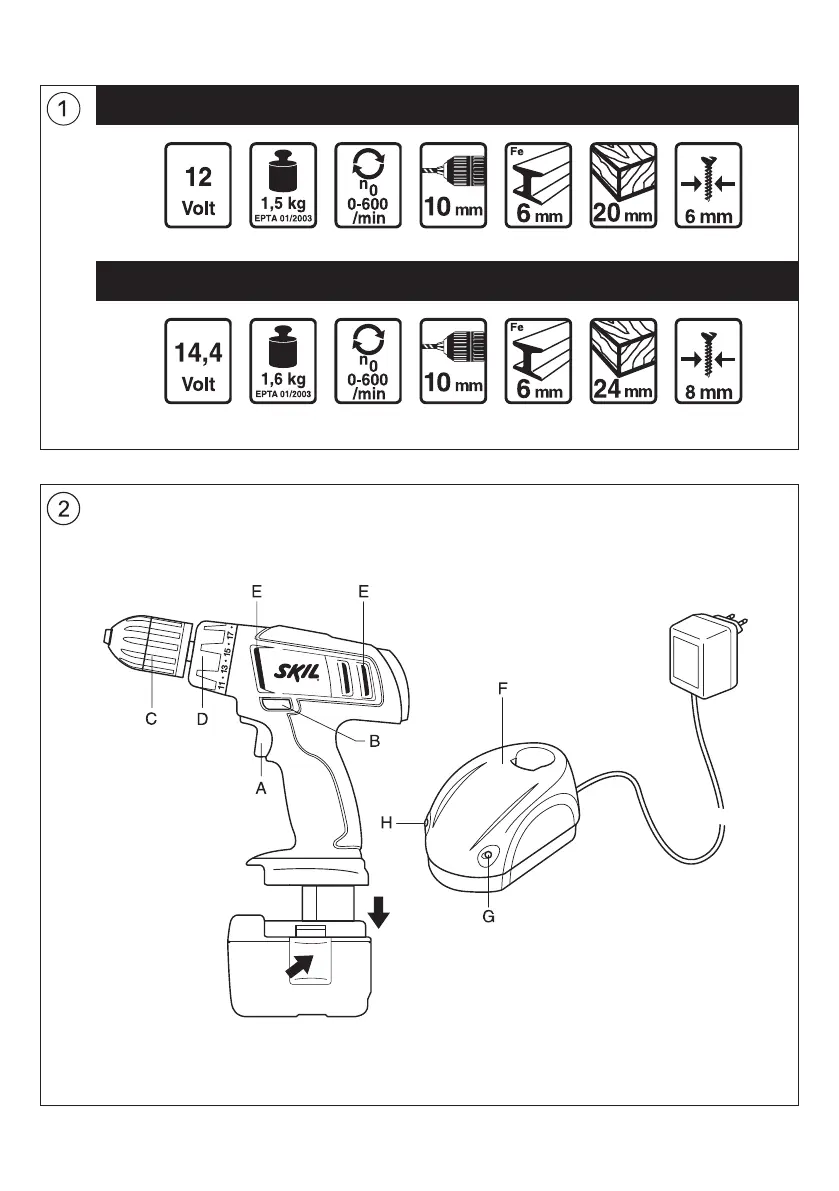 1

12 Volt

1,5 kg
EPTA 01/2003

$n_0$
0-600 /min

10 mm

Fe
6 mm

20 mm

6 mm

14,4 Volt

1,6 kg
EPTA 01/2003

$n_0$
0-600 /min

10 mm

Fe
6 mm

24 mm

8 mm

2

E
E
11 · 13 · 15 · 17 ·
SKIL
C
D
B
A
F
H
G