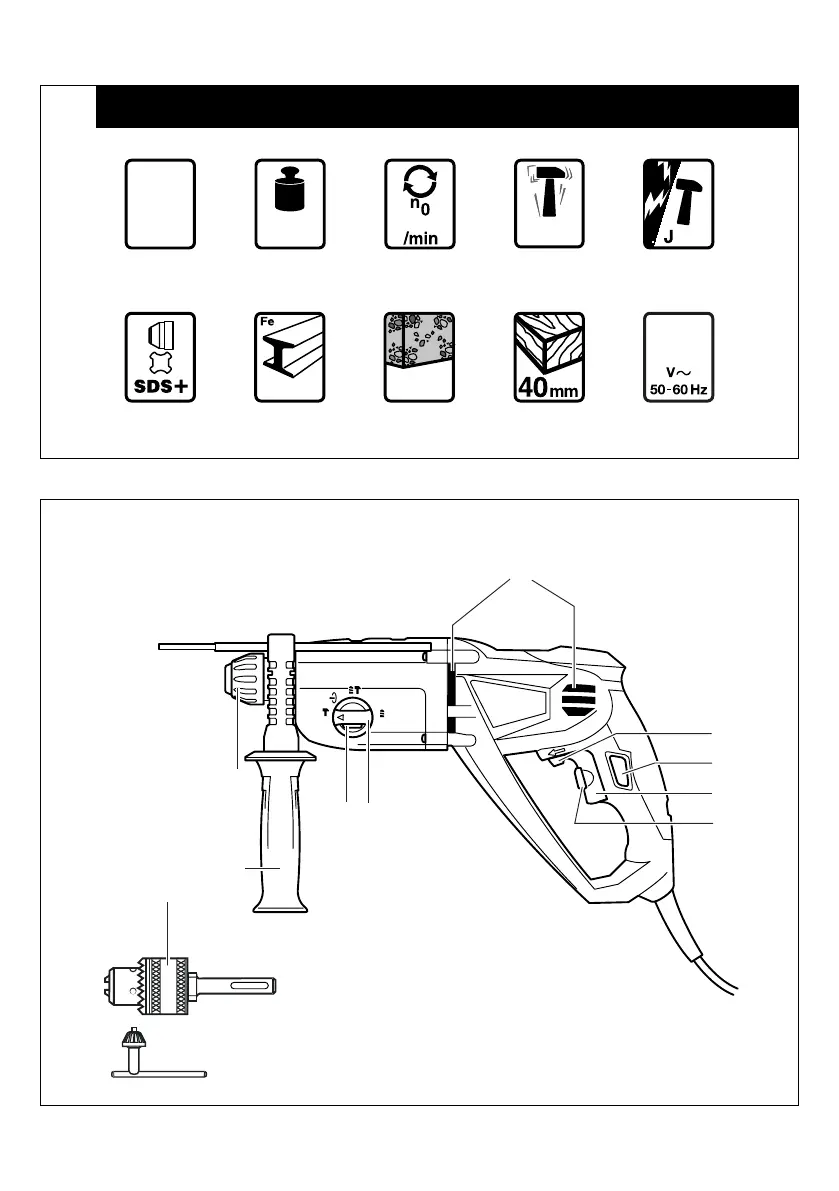 $n_0$
/min

J

SDS+

Fe

40mm

V~
50-60 Hz