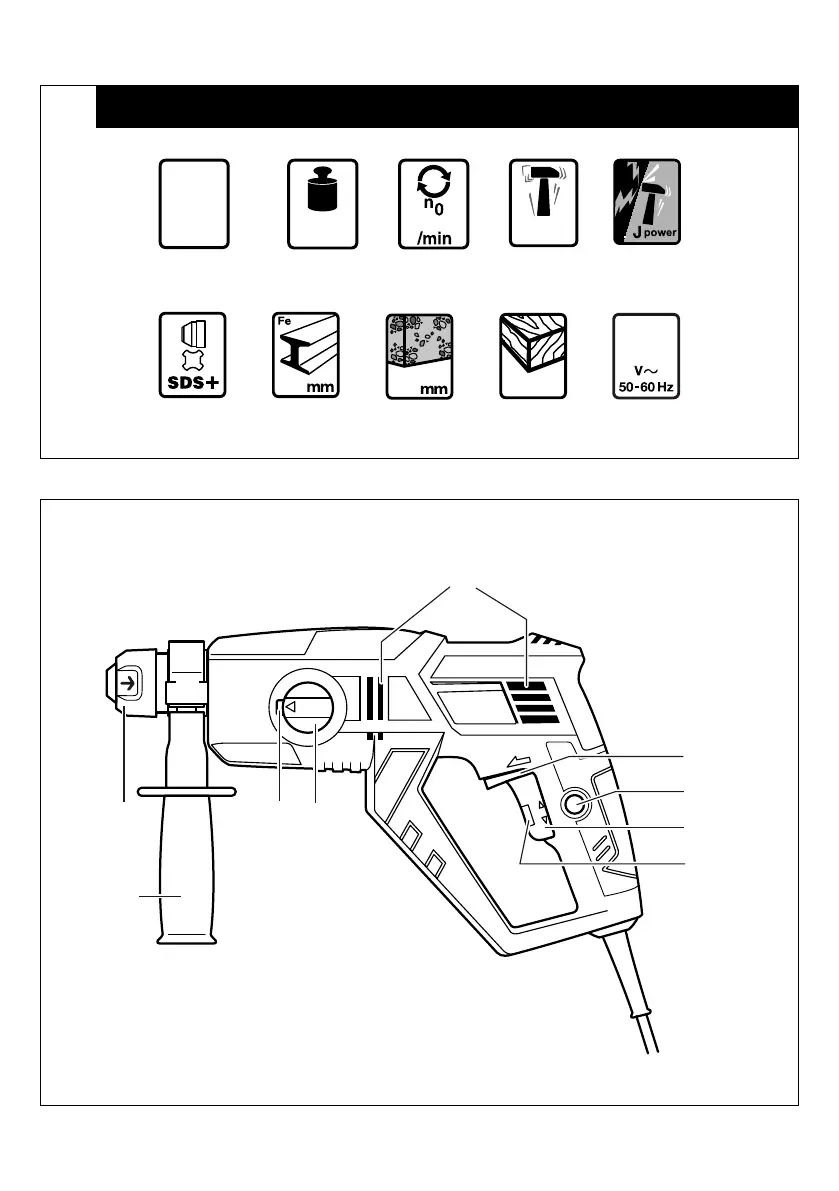 $n_0$
/min

J power

SDS+

Fe
mm

mm

V~
50-60 Hz