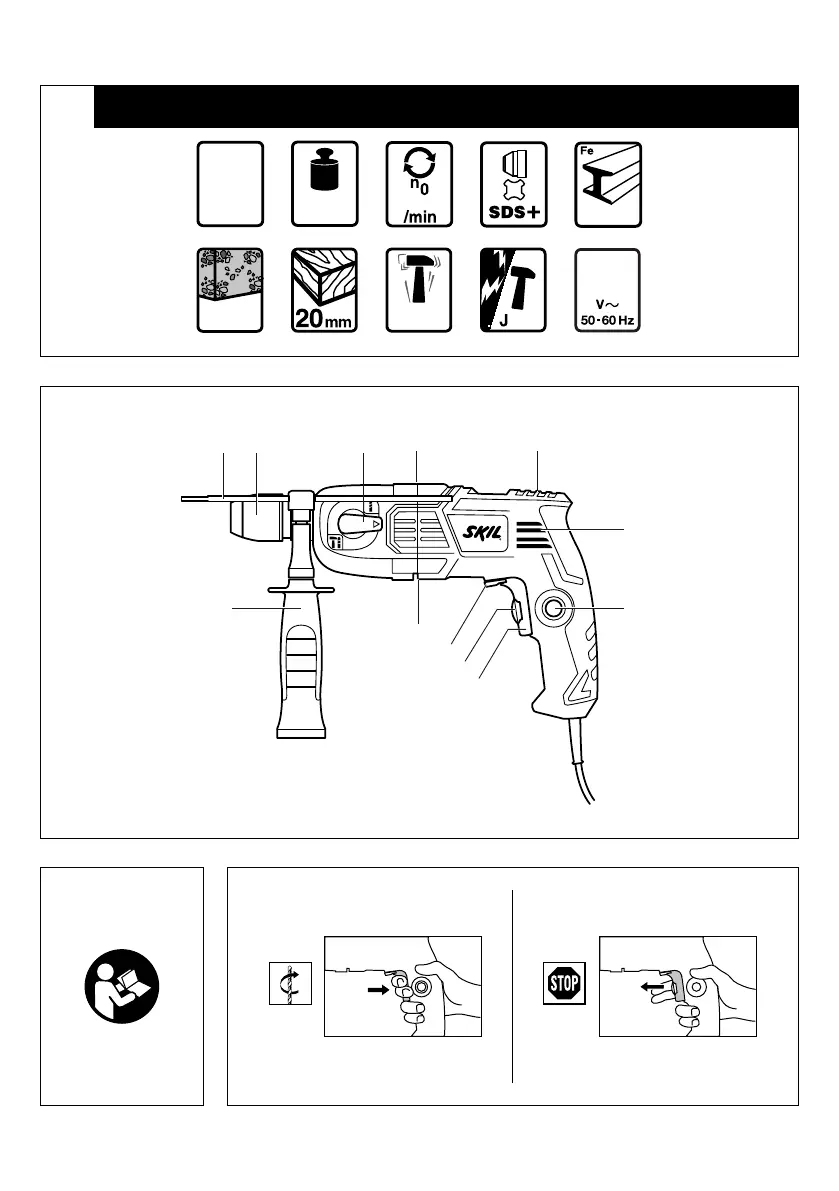 $n_0$
/min
SDS+
Fe

20mm
J
V~
50-60 Hz

SKIL

STOP