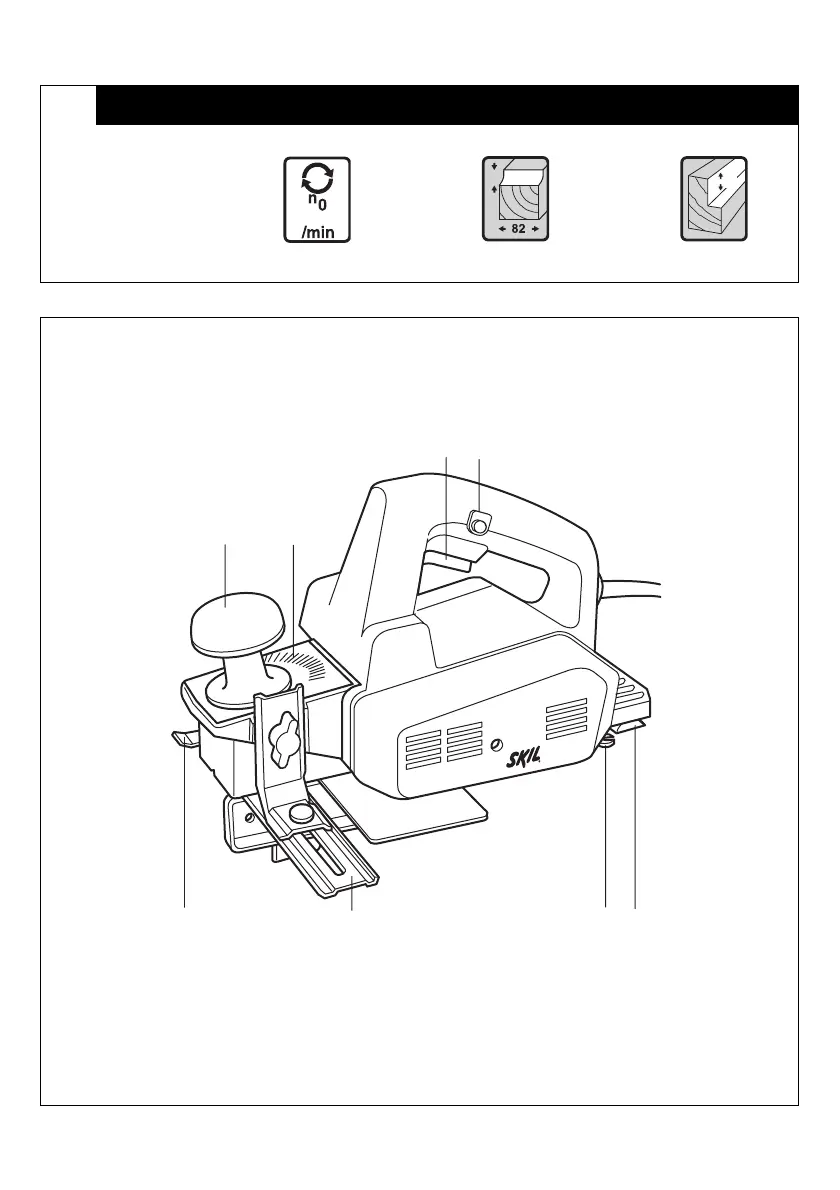 $n_0$
/min

82

SKIL