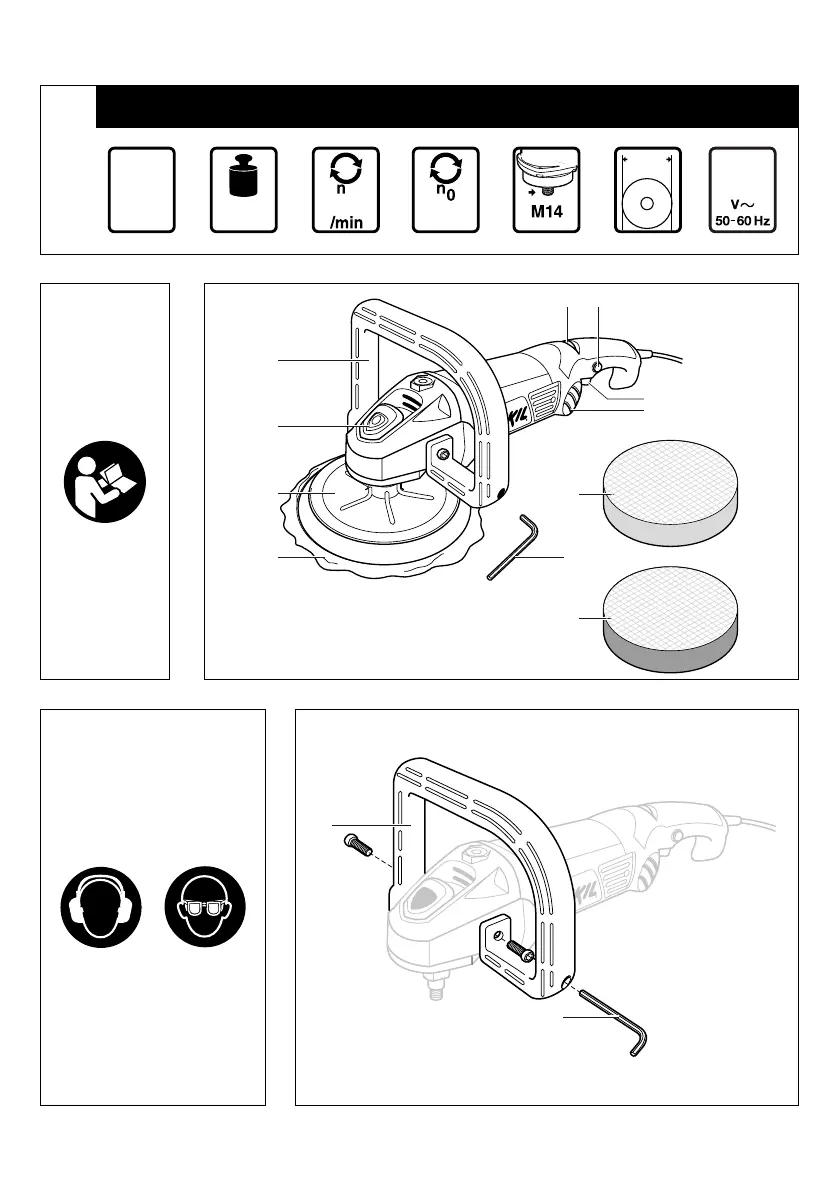 n
/min
$n_0$
M14
V~
50-60 Hz