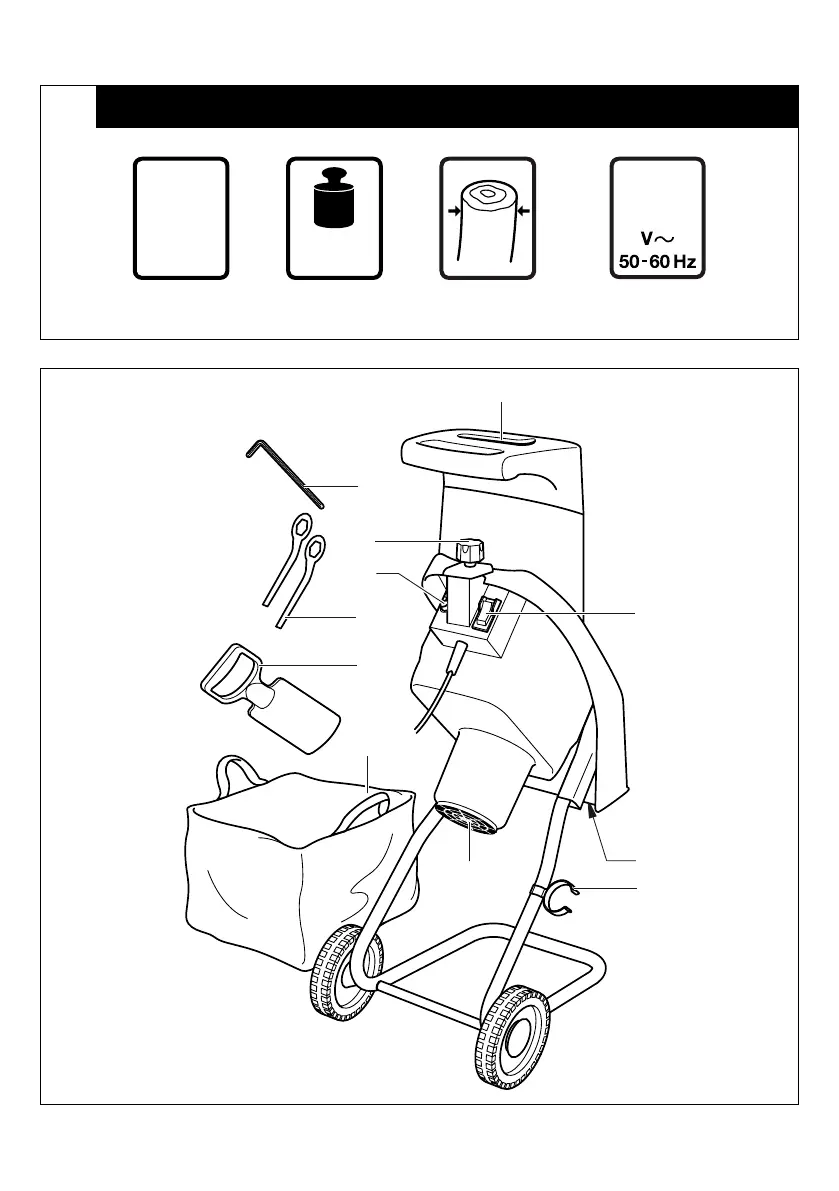 V～
50-60 Hz