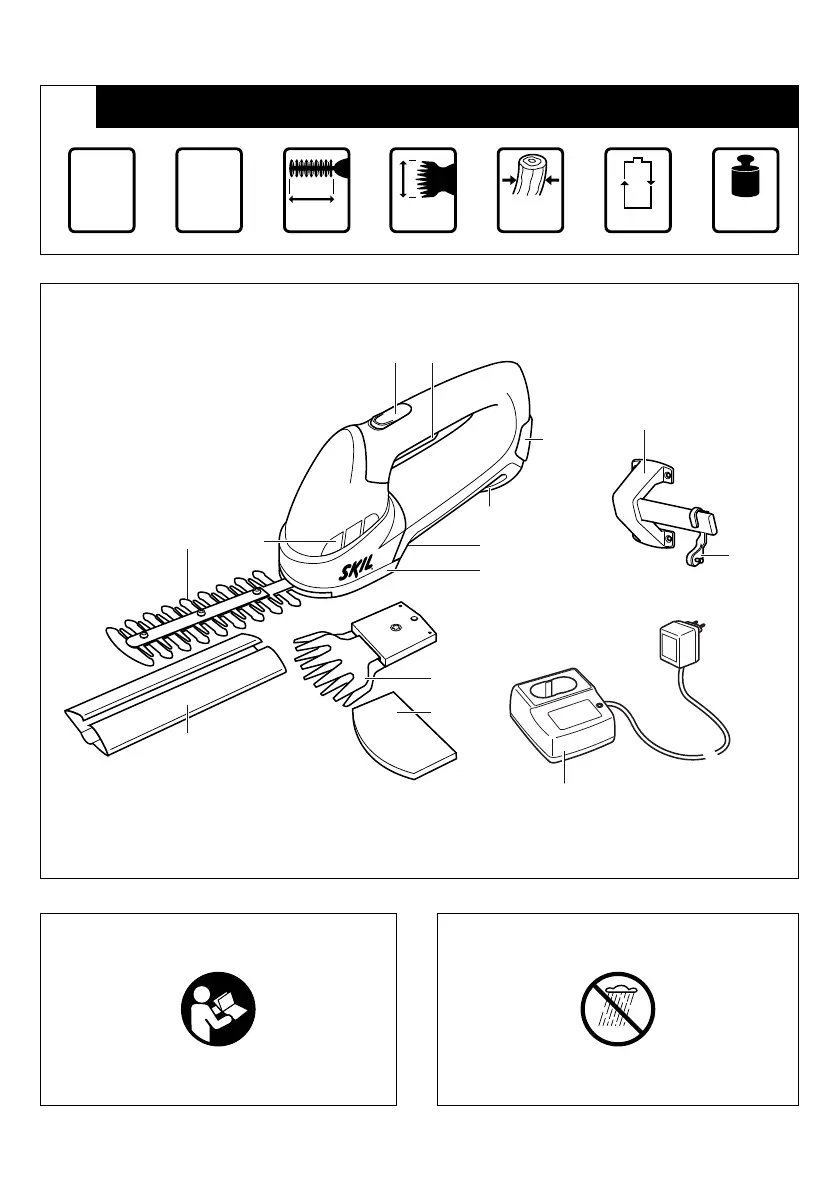 SKIL