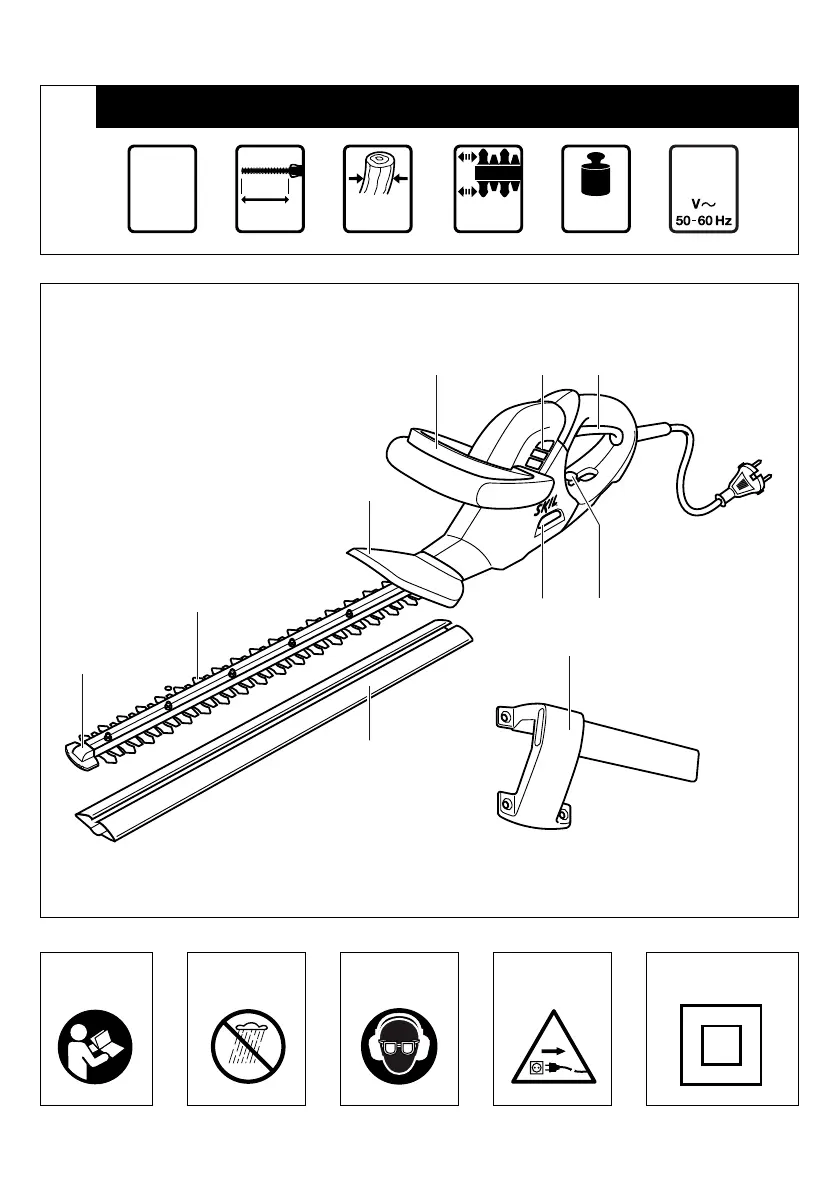 V~
50-60 Hz

SKIL