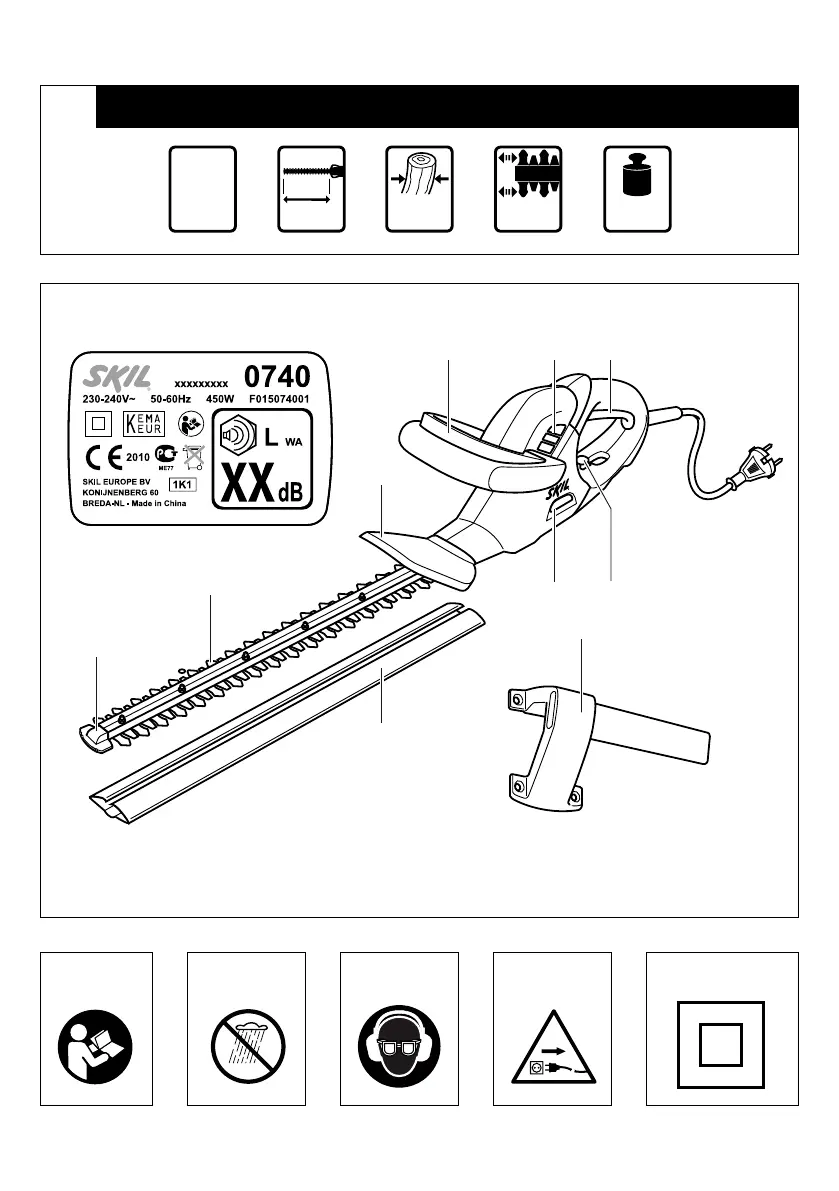 SKIL xxxxxxxxx 0740
230-240V~ 50-60Hz 450W F015074001
KEMA EUR
L WA
CE 2010 ME77
XX dB
SKIL EUROPE BV
KONIJNENBERG 60
BREDA-NL • Made in China
1K1
SKIL