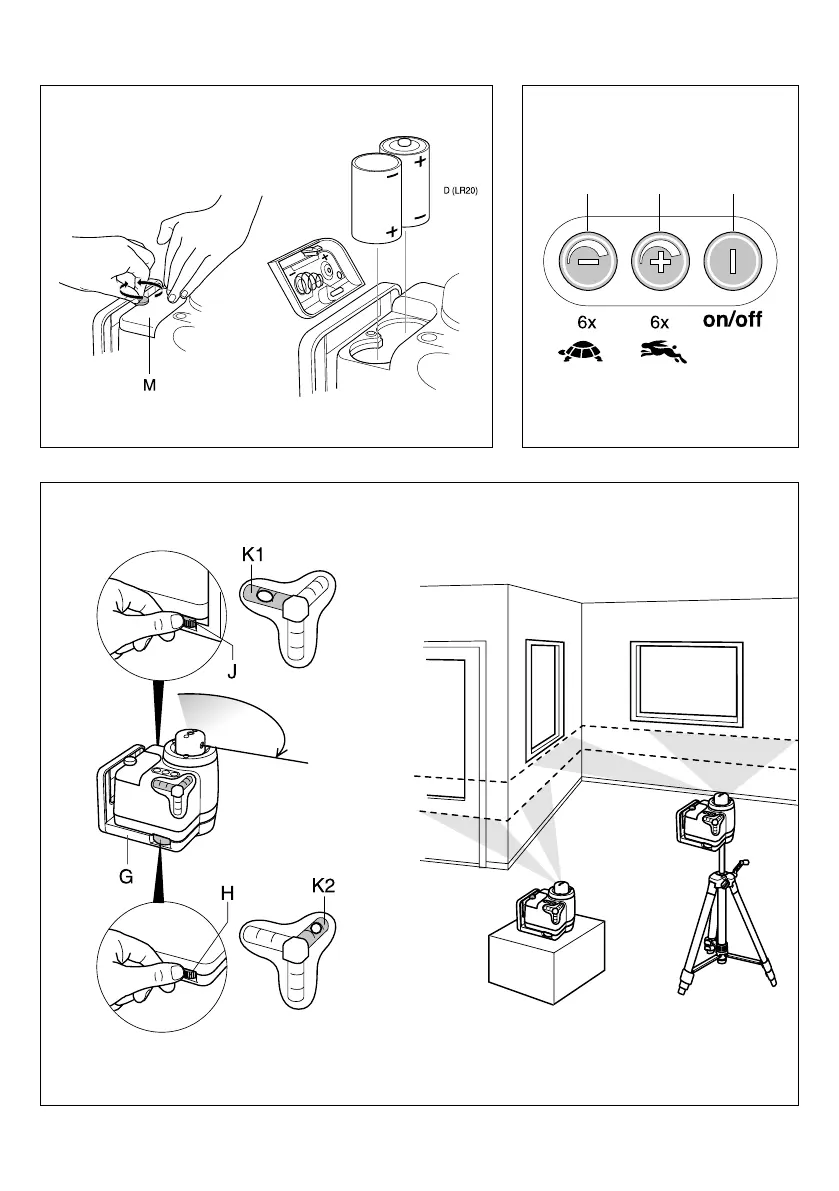 D (LR20)

M

6x

6x

on/off

K1

J

G

H

K2