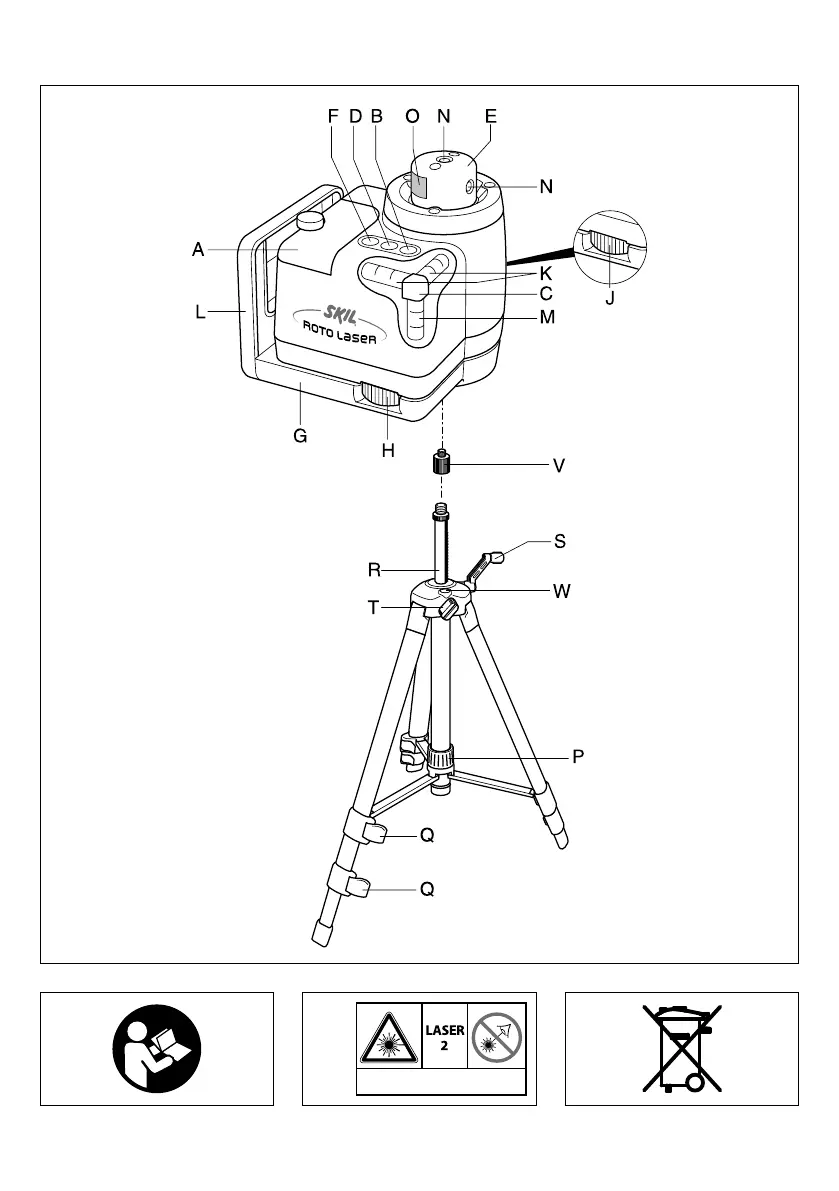 F D B O N E

N

A

K

C

J

L

M

SKIL
ROTO LASER

G

H

V

S

R

W

T

P

Q

Q

LASER
2