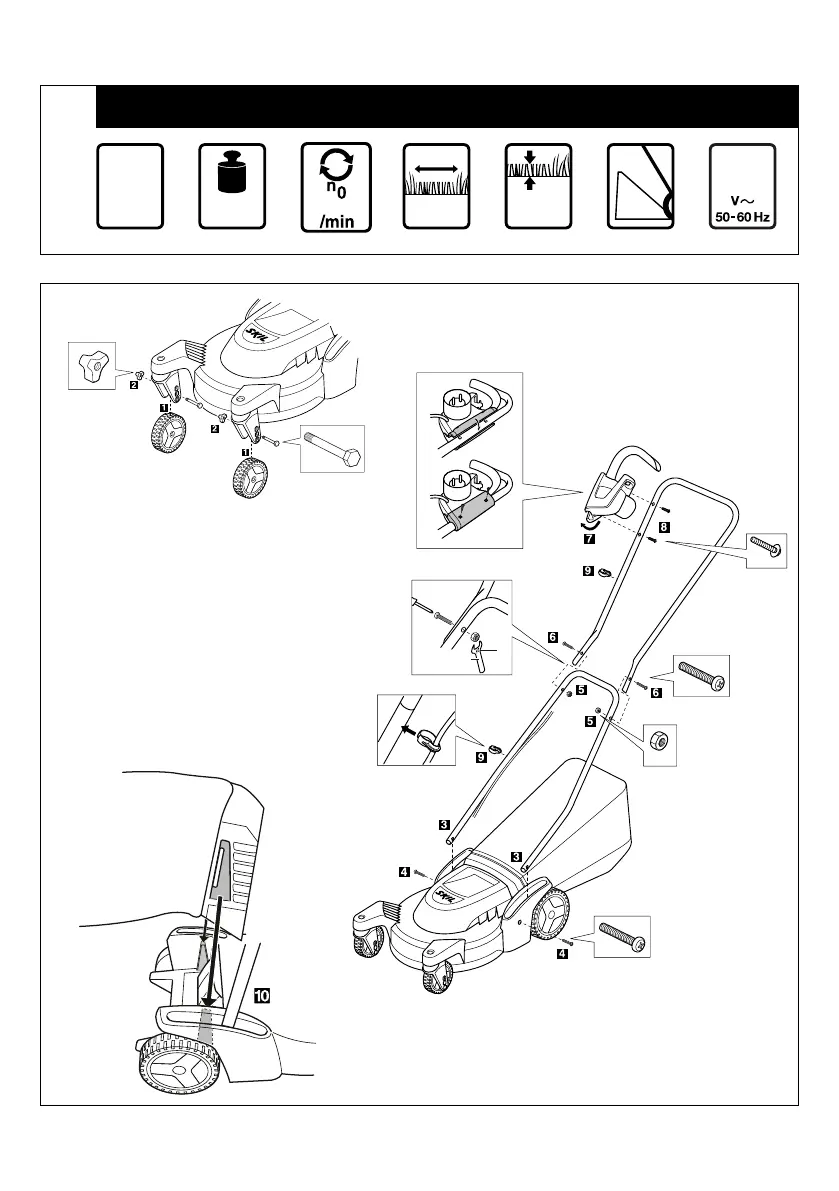 $n_0$
/min
V~
50-60 Hz

SKIL
2
2
1
1
7
8
9
6
6
5
5
9
3
3
4
4
SKIL
10