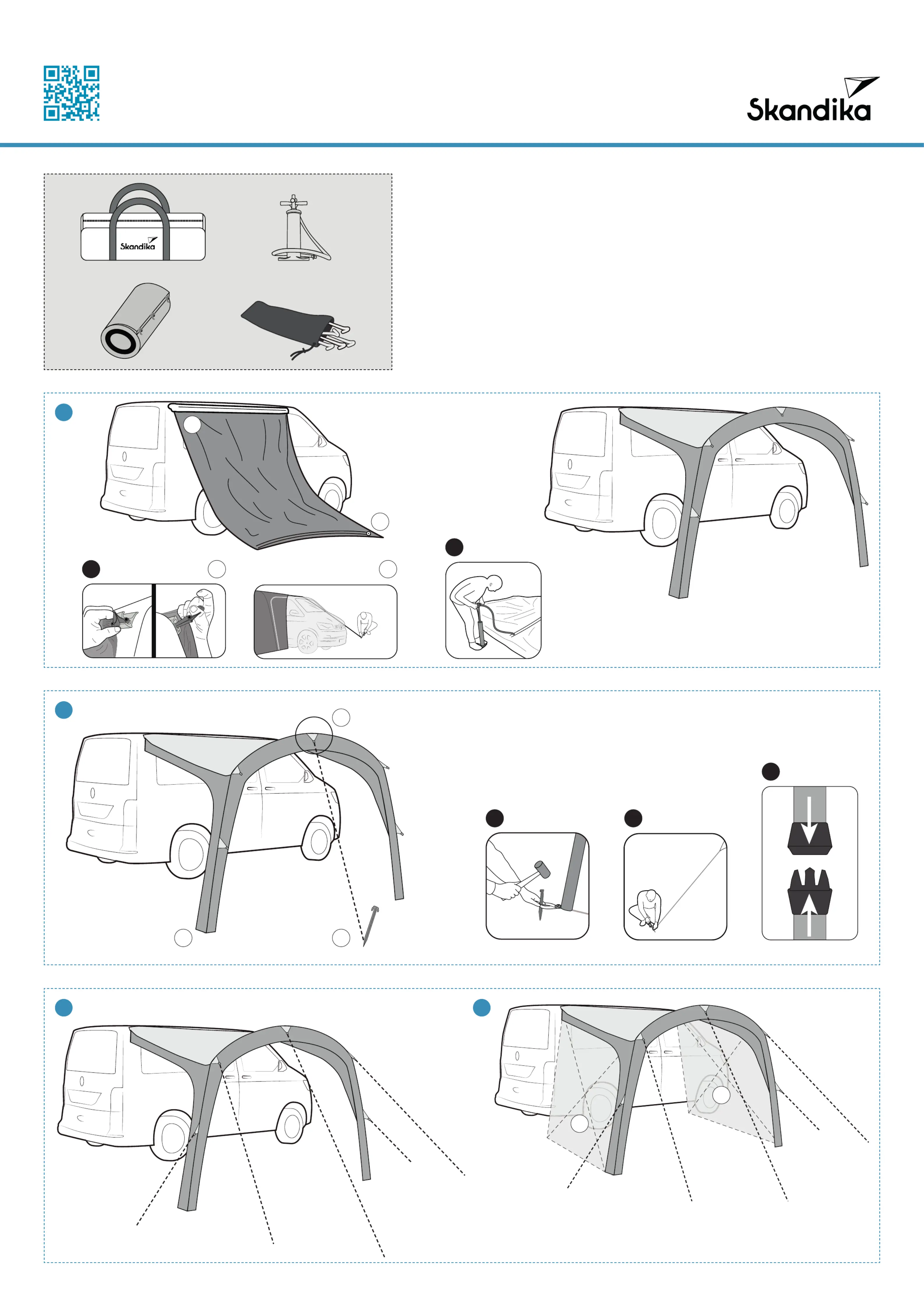 Skandika

Skandika