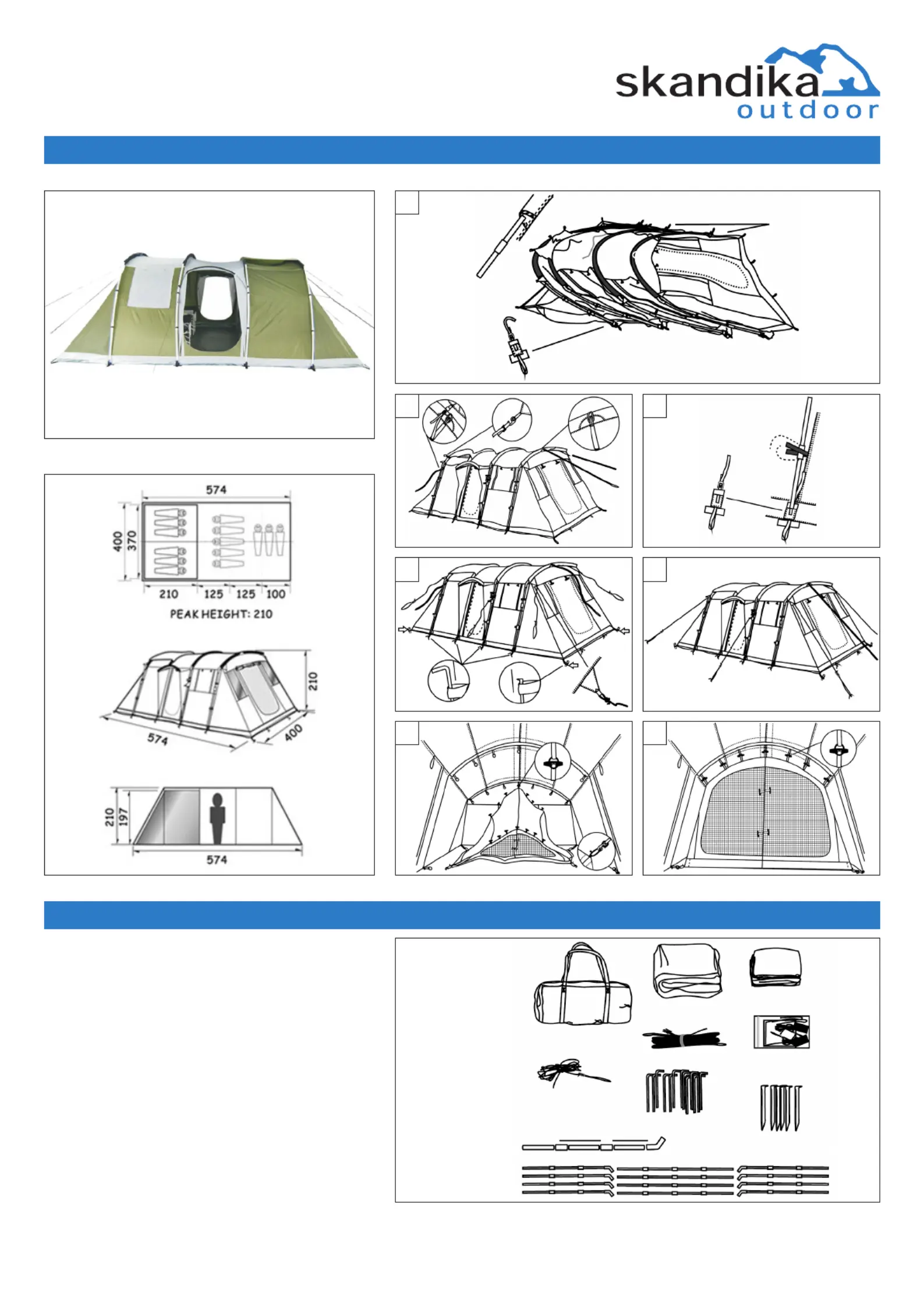 skandika
outdoor

574
400
370
210
125
125
100
PEAK HEIGHT: 210

210
574
400

210
197
574