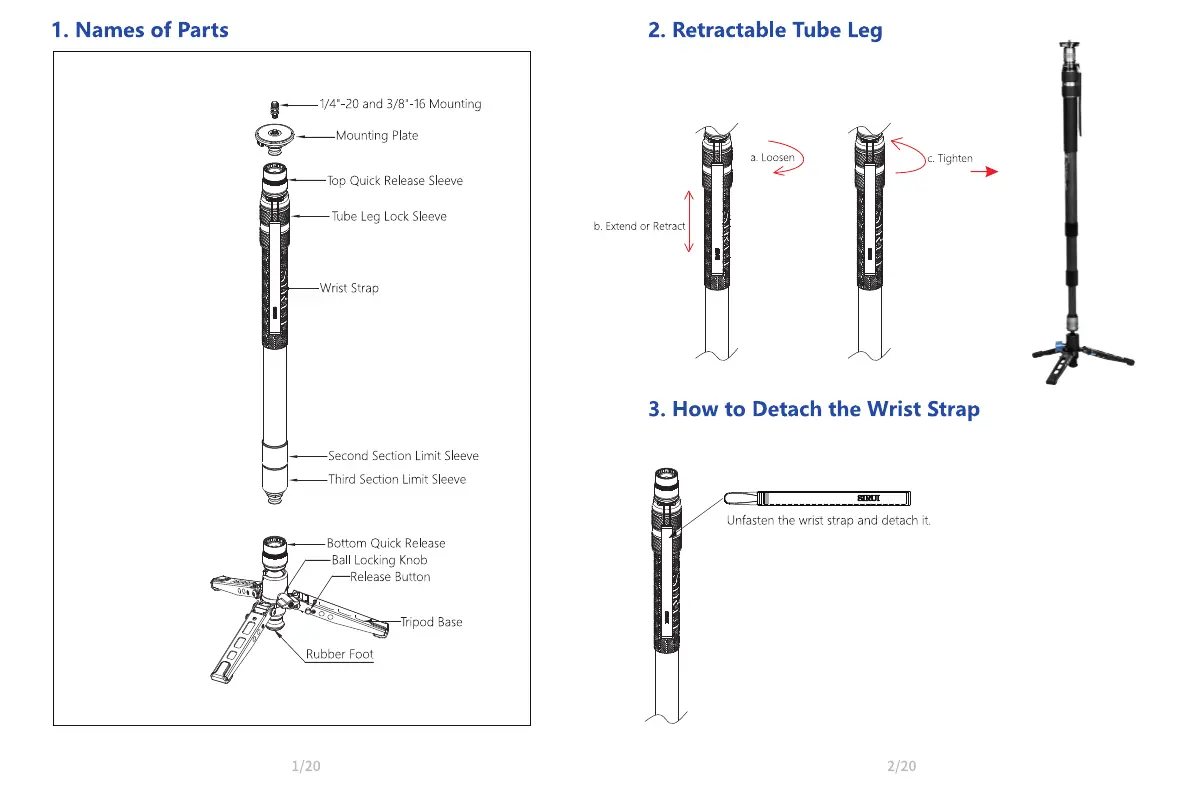 1. Names of Parts

1/4"-20 and 3/8"-16 Mounting

Mounting Plate

Top Quick Release Sleeve

Tube Leg Lock Sleeve

Wrist Strap

Second Section Limit Sleeve

Third Section Limit Sleeve

Bottom Quick Release

Ball Locking Knob

Release Button

Tripod Base

Rubber Foot

1/20

2. Retractable Tube Leg

a. Loosen

b. Extend or Retract

c. Tighten

3. How to Detach the Wrist Strap

SIRUI

Unfasten the wrist strap and detach it.

2/20