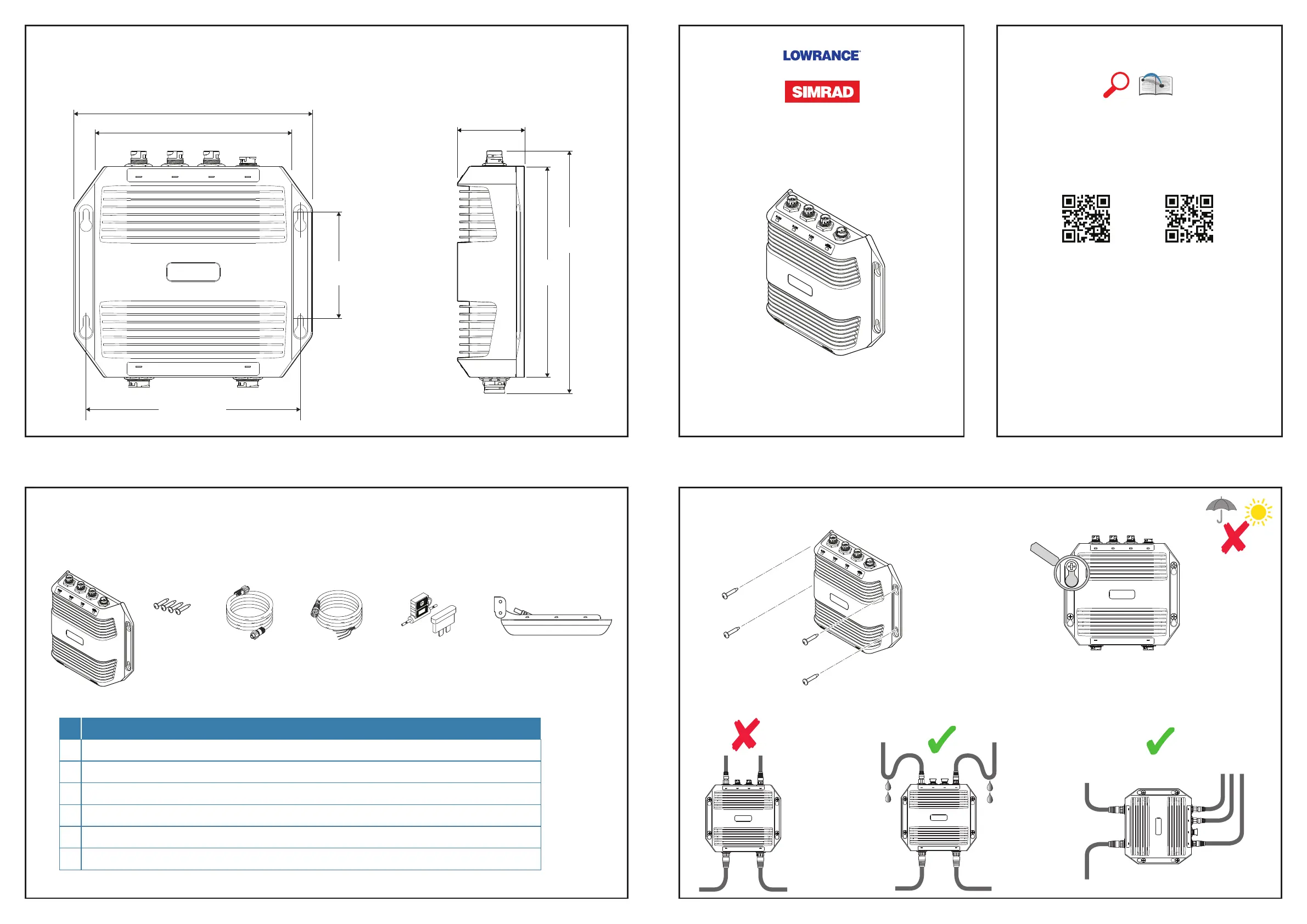 LOWRANCE

SIMRAD