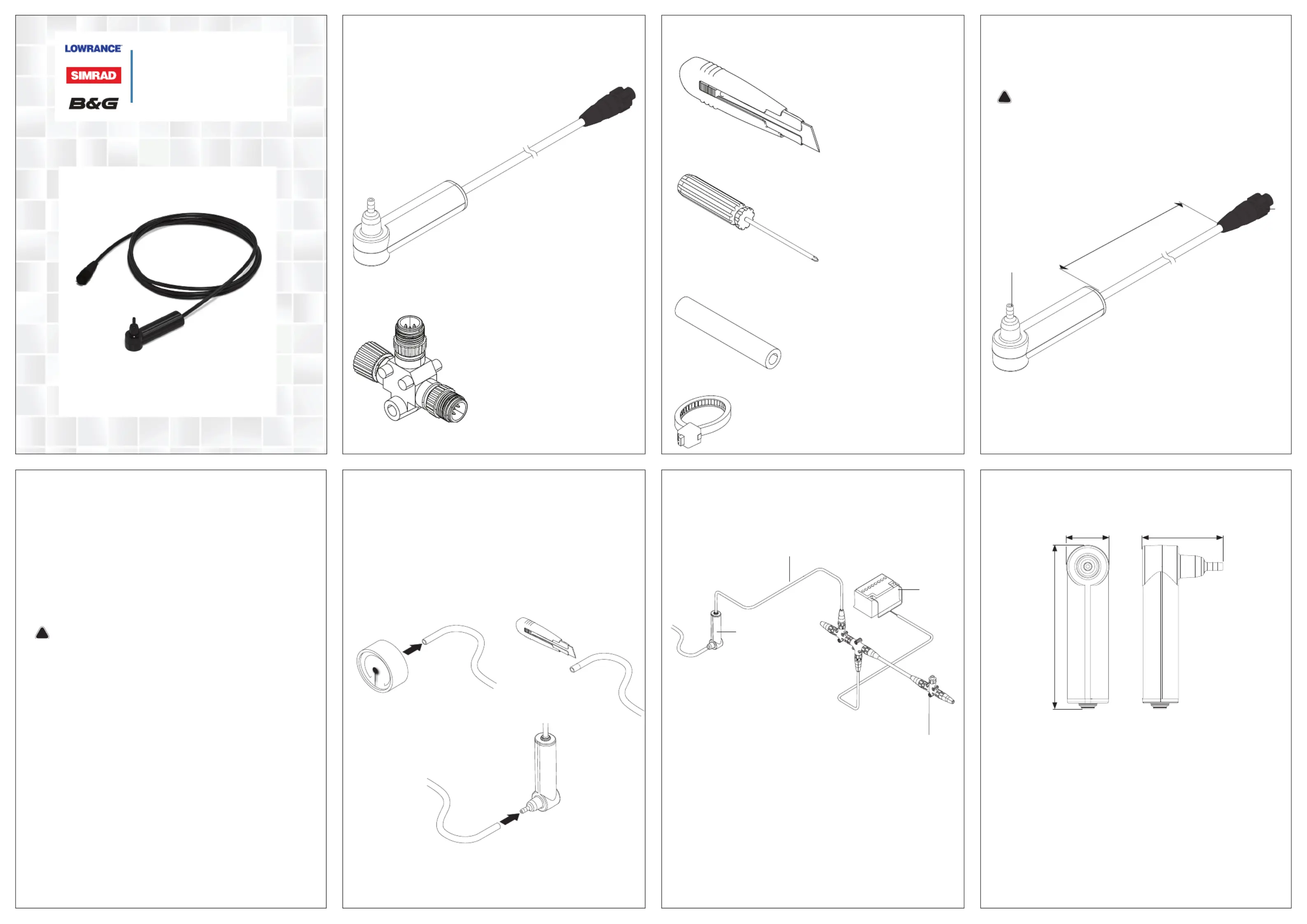 LOWRANCE

SIMRAD

B&G