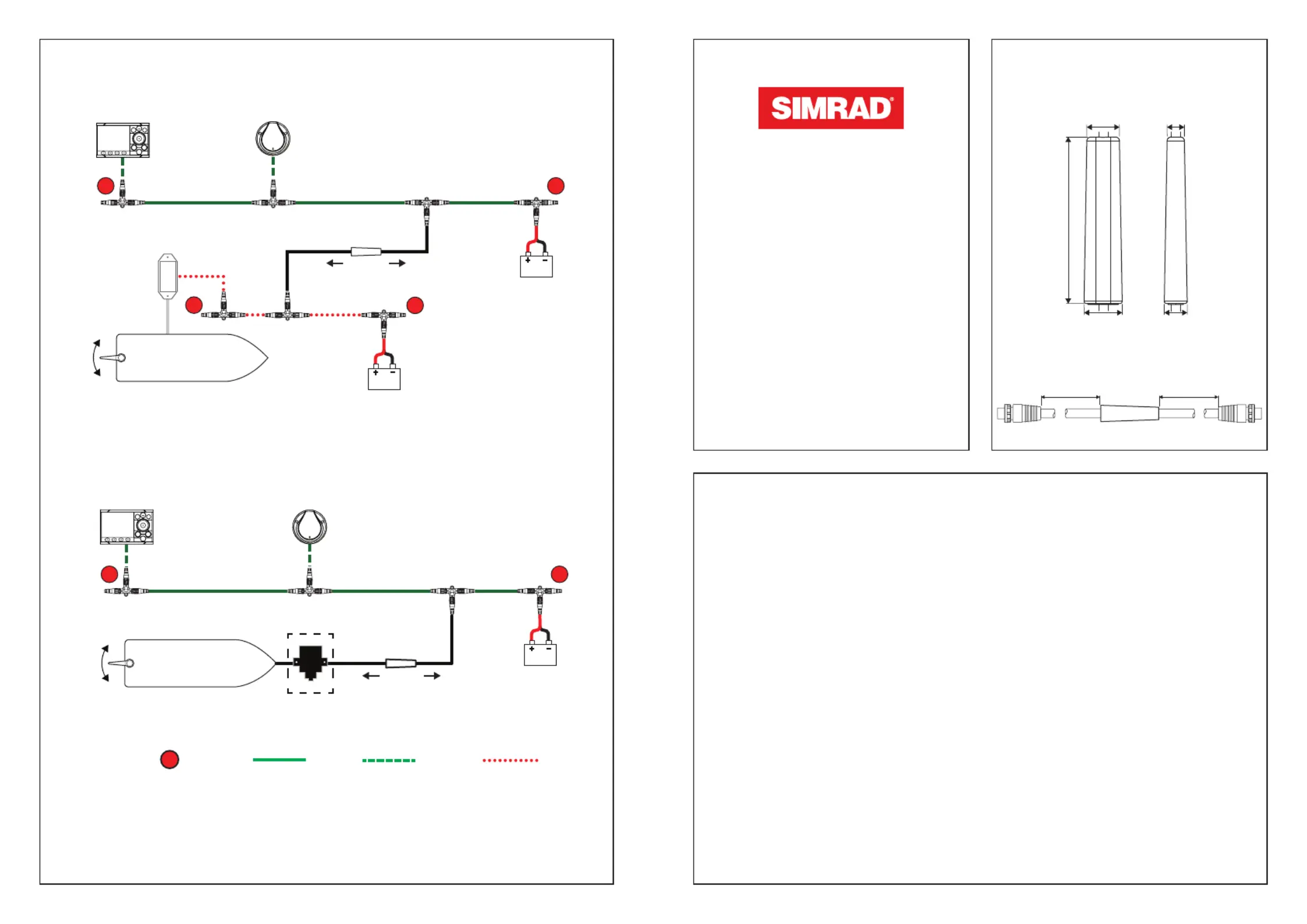 SIMRAD®