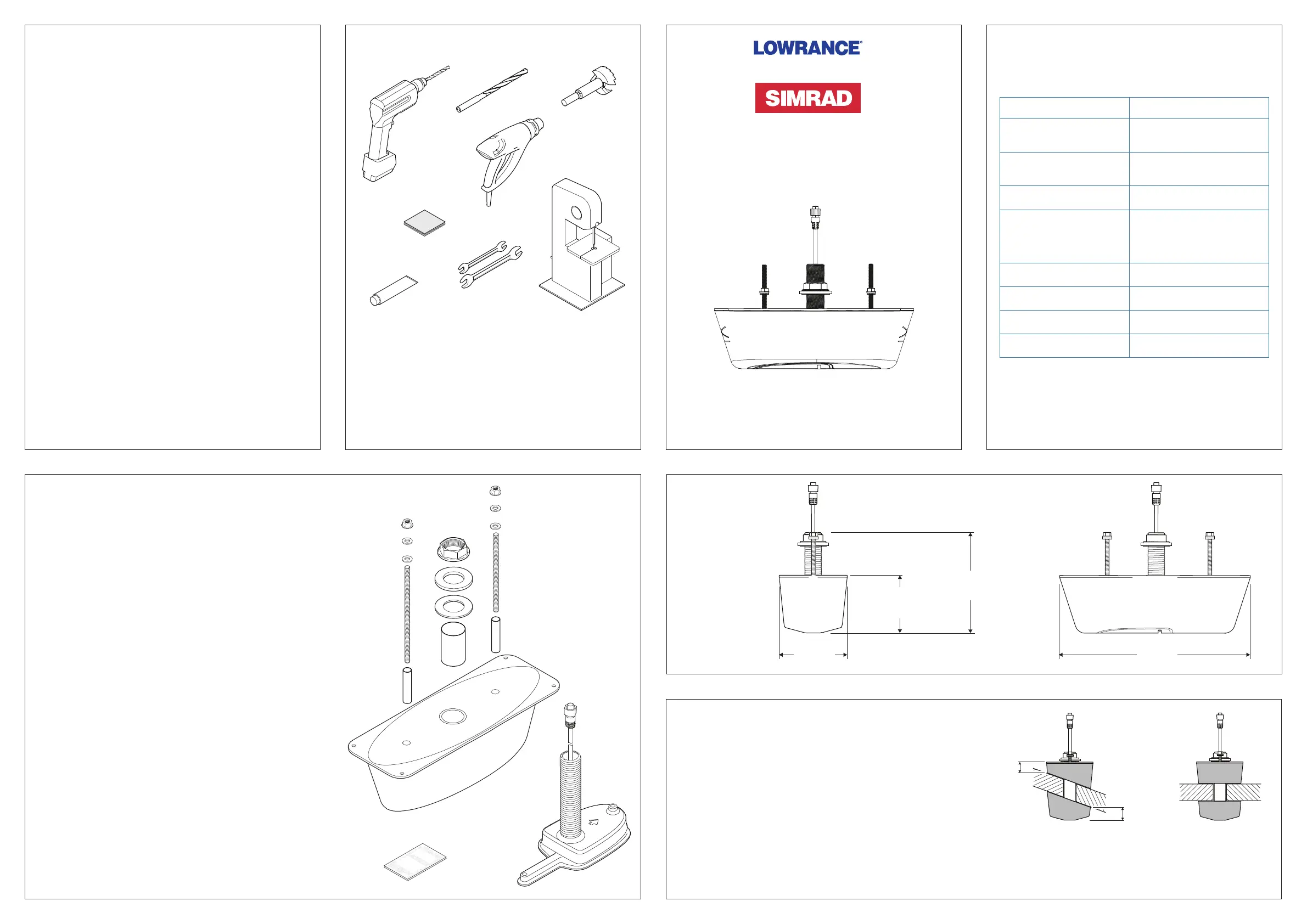 LOWRANCE

SIMRAD