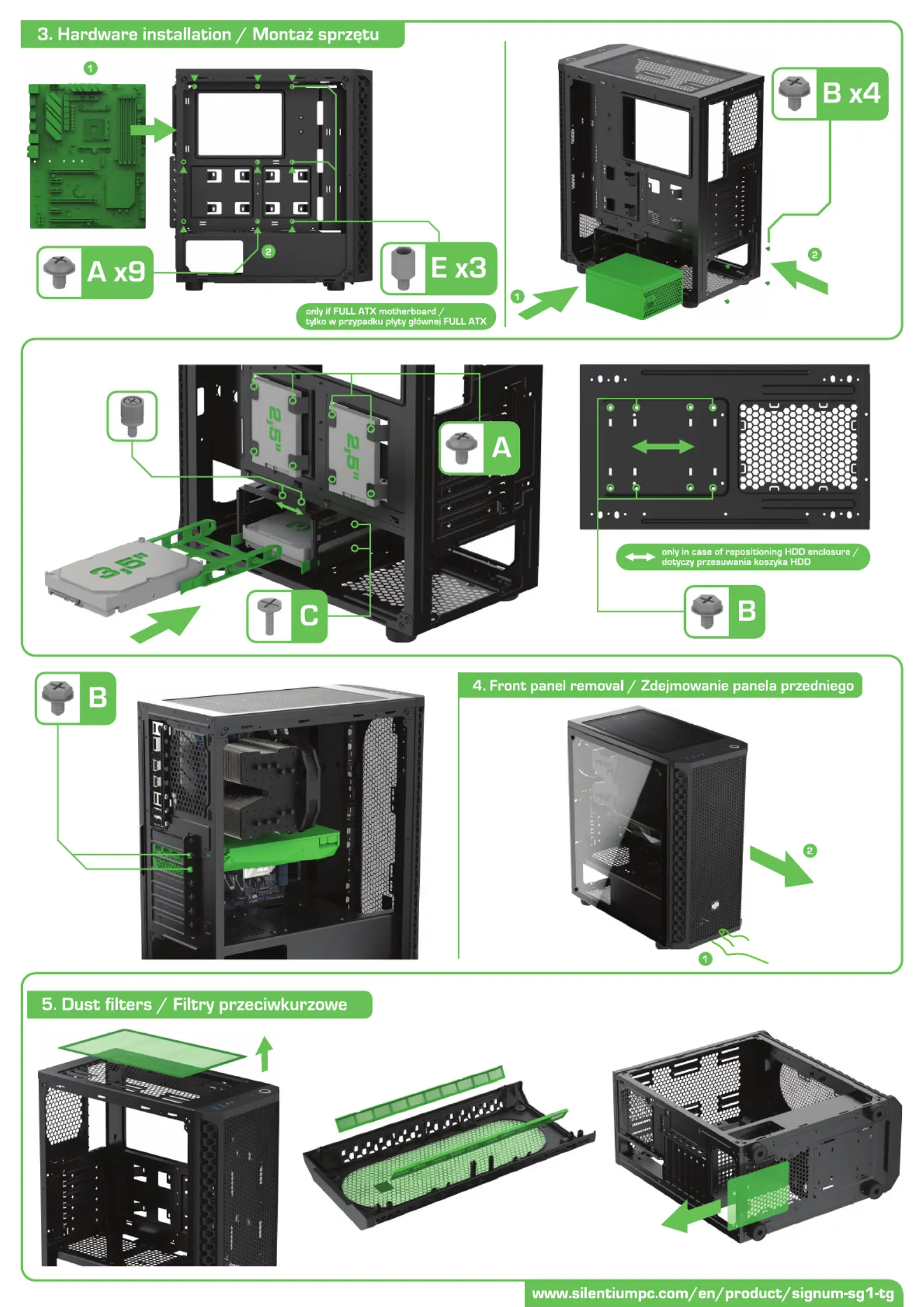 3. Hardware installation / Montaż sprzętu

1

2

A x9

E x3

only if FULL ATX motherboard / tylko w przypadku płyty głównej FULL ATX

B x4

1

2

2,5"

2,5"

3,5"

A

C

only in case of repositioning HDD enclosure / dotyczy przesuwania koszyka HDD

B

B

4. Front panel removal / Zdejmowanie panela przedniego

2

1

5. Dust filters / Filtry przeciwkurzowe

www.silentiumpc.com/en/product/signum-sg1-tg