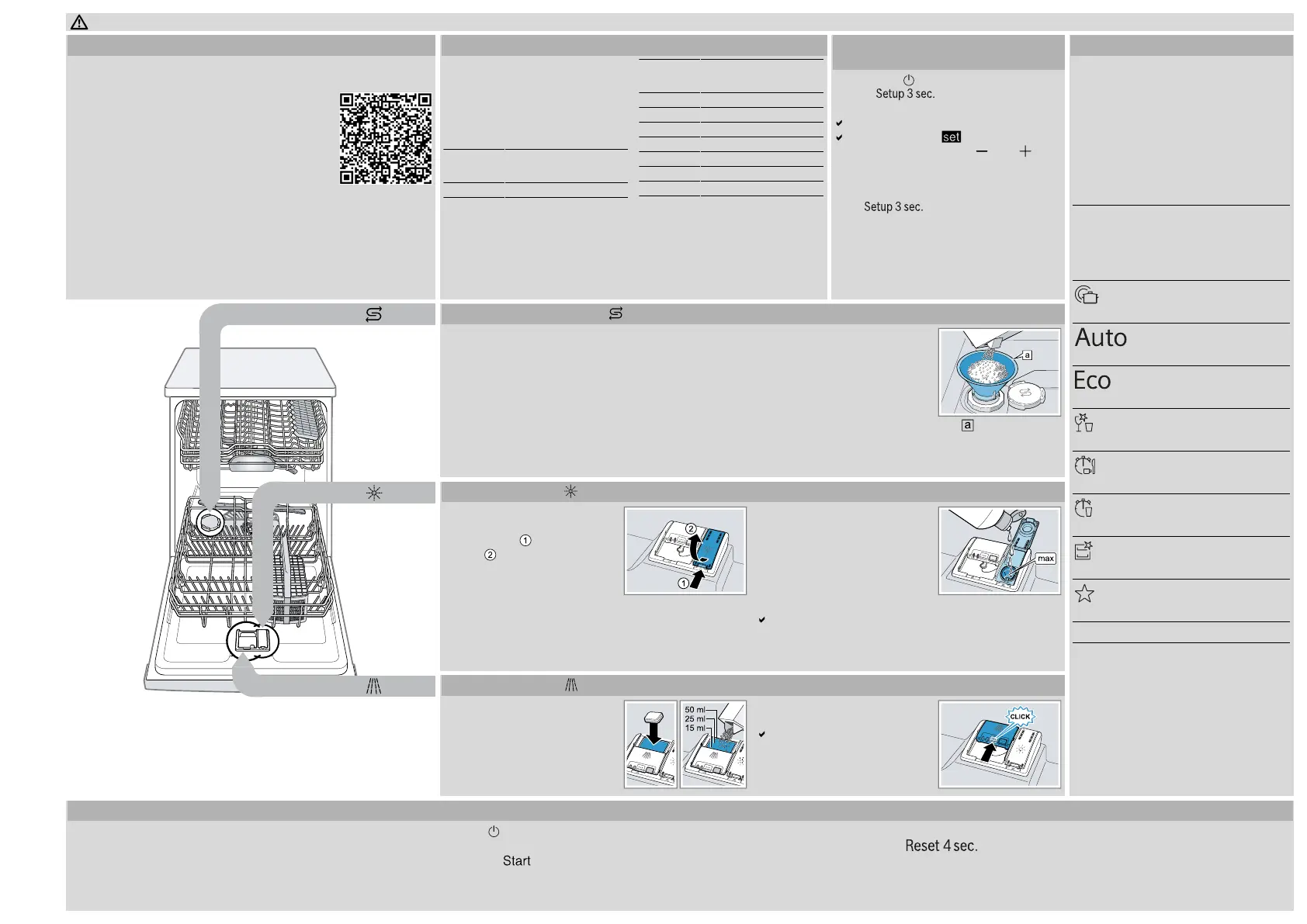 Setup 3 sec.

set

Setup 3 sec.

Auto

Eco

a

a

1

2

2

1

max

50 ml
25 ml
15 ml

CLICK

Start

Reset 4 sec.