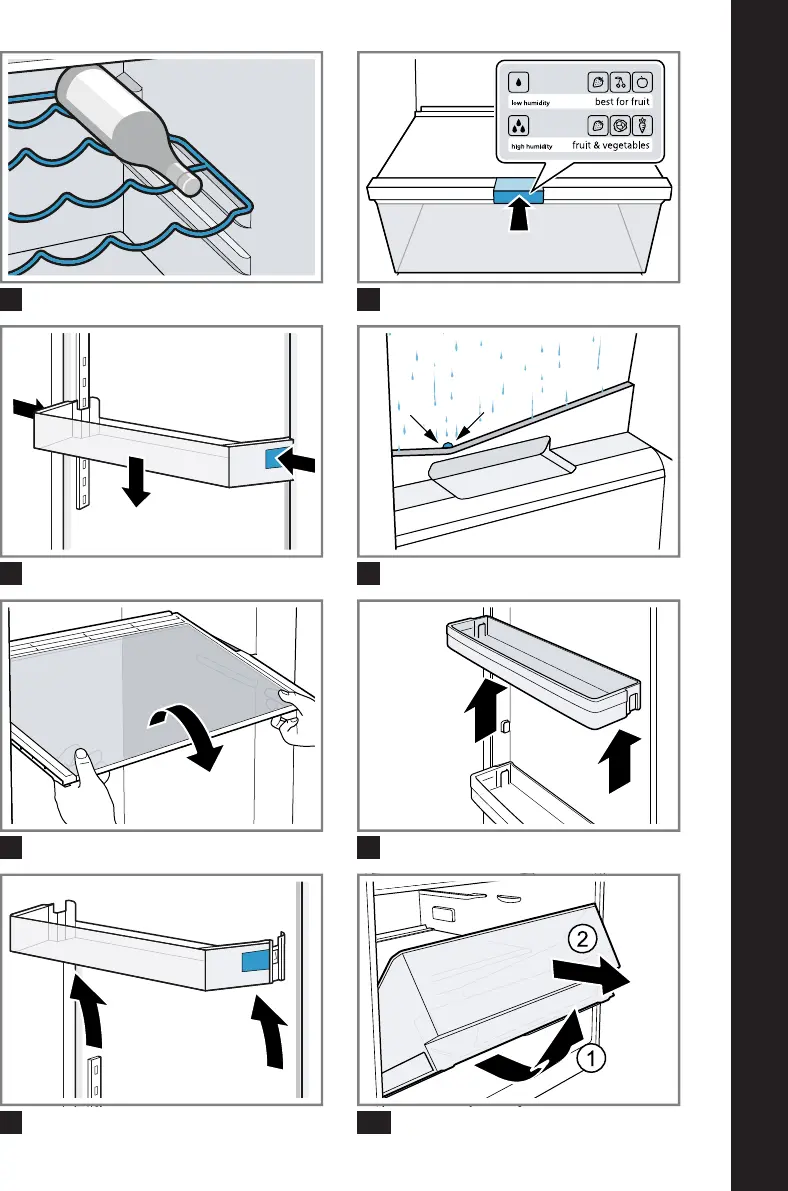 low humidity

best for fruit

high humidity

fruit & vegetables

2

1