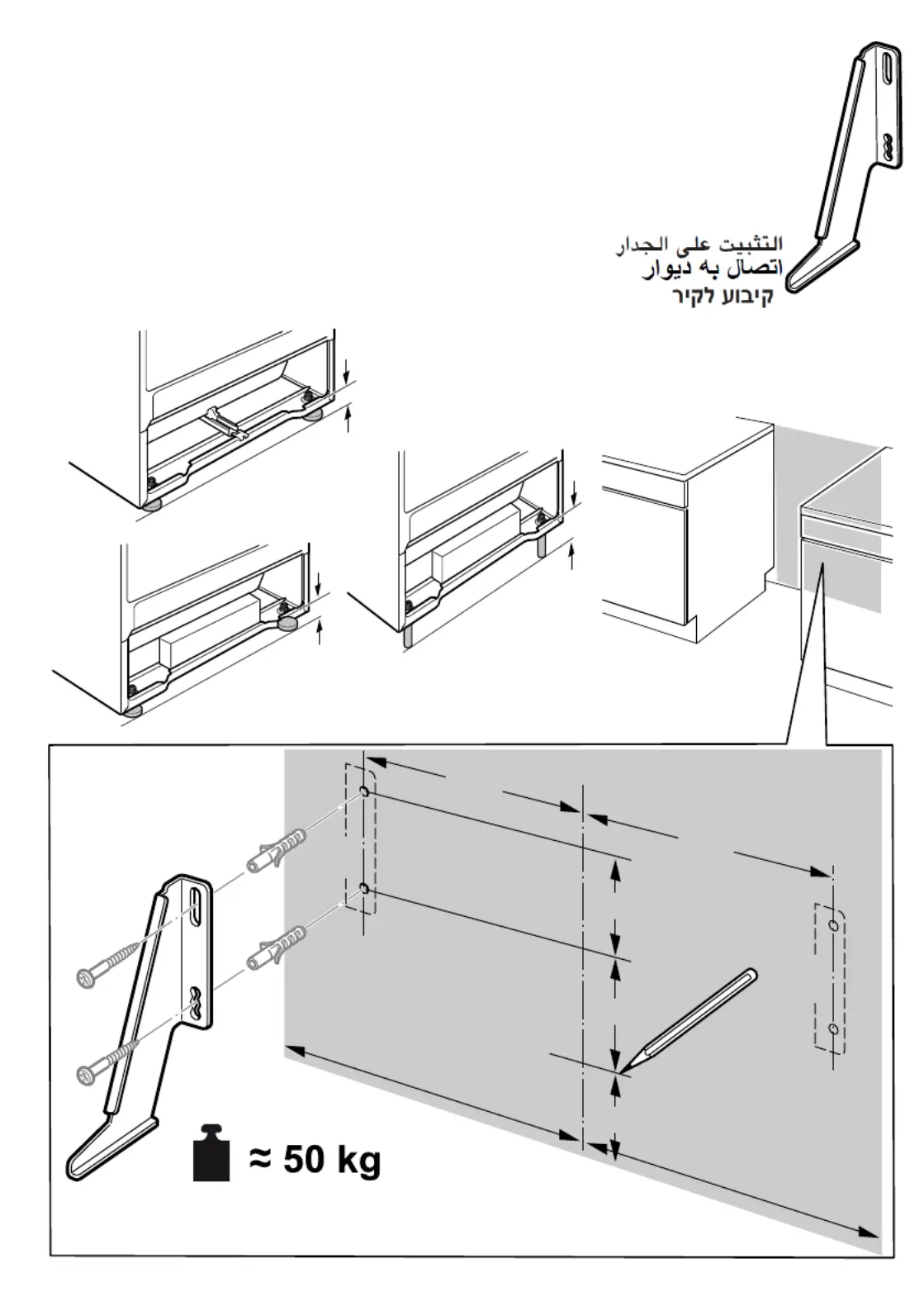 التثبيت على الجدار
اتصال به ديوار
קיבוע לקיר

≈ 50 kg