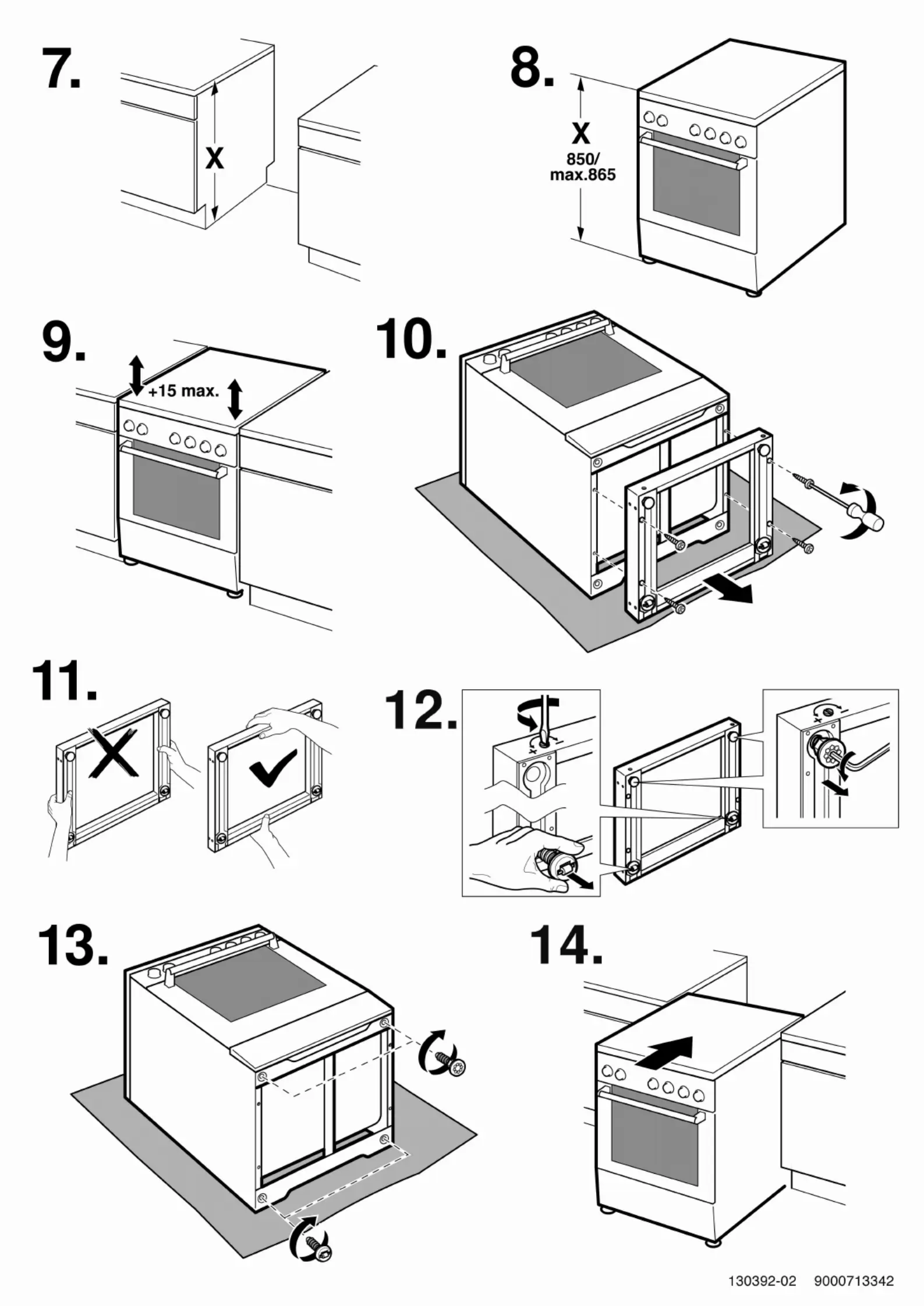 7.

X

8.

X

850/
max.865

9.

+15 max.

10.

11.

12.

13.

14.

130392-02 9000713342