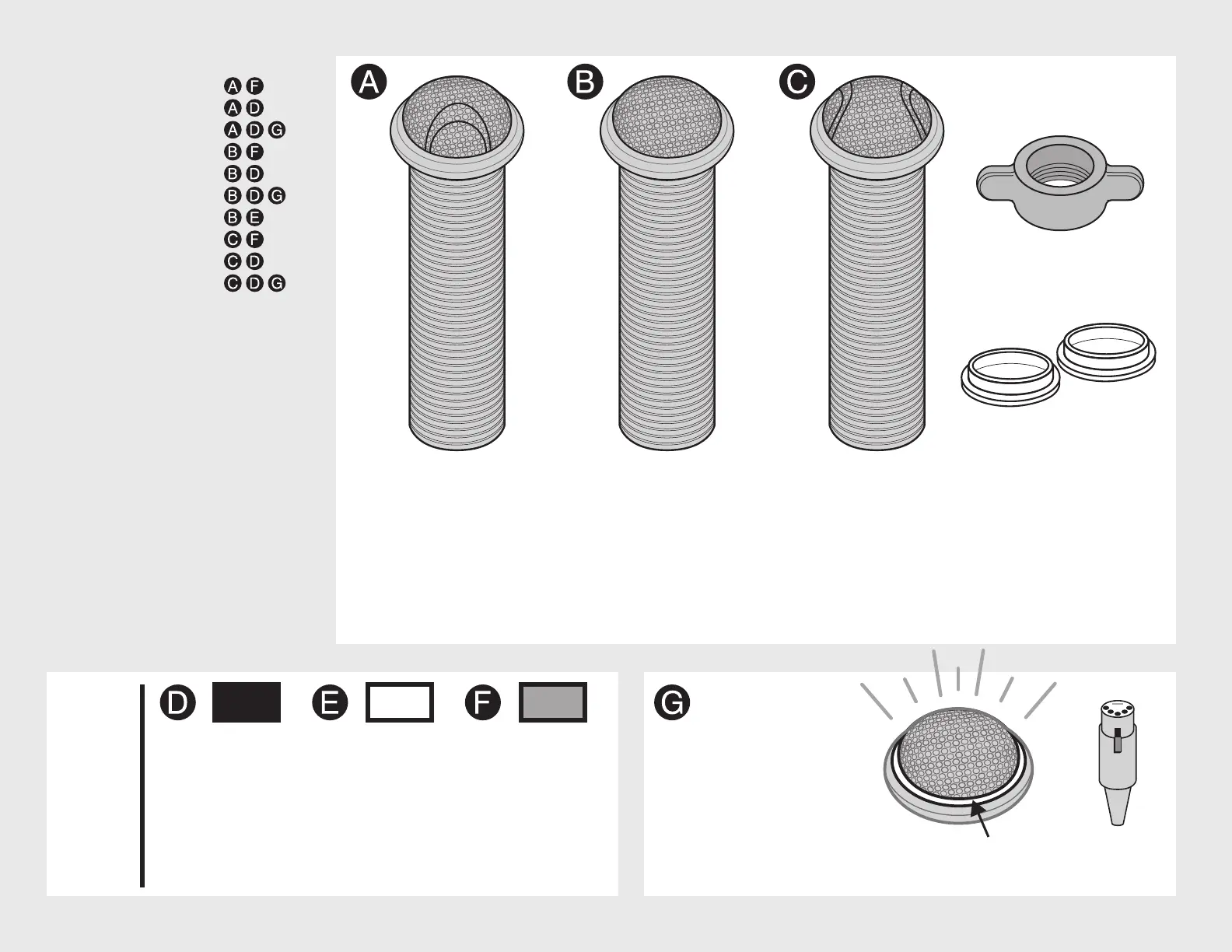 A F
A D
A D G
B F
B D
B D G
B E
C F
C D
C D G

A

B

C

D

E

F

G