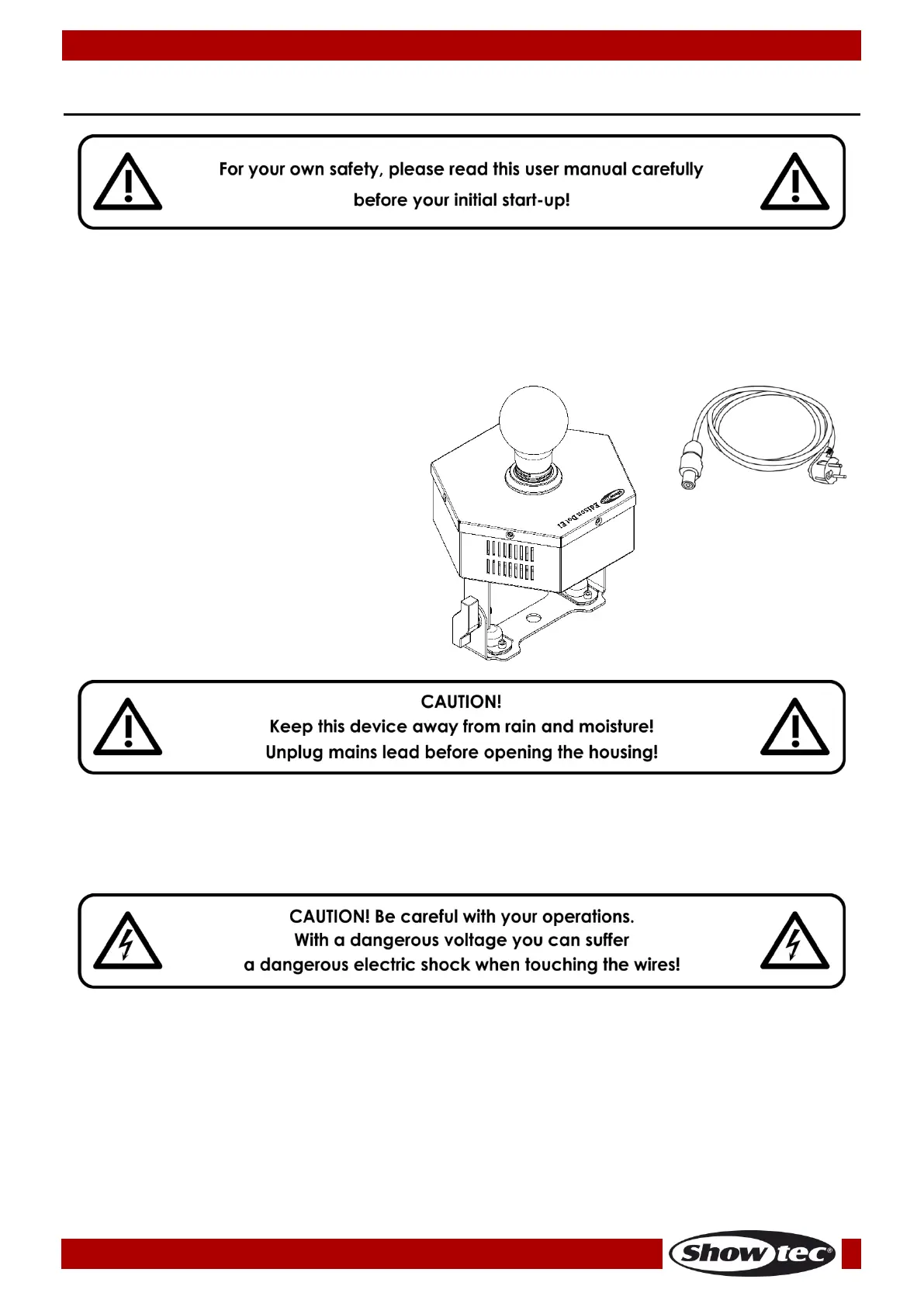 For your own safety, please read this user manual carefully before your initial start-up!

Edison Dot E1

CAUTION!
Keep this device away from rain and moisture!
Unplug mains lead before opening the housing!

CAUTION! Be careful with your operations.
With a dangerous voltage you can suffer
a dangerous electric shock when touching the wires!

Showtec®