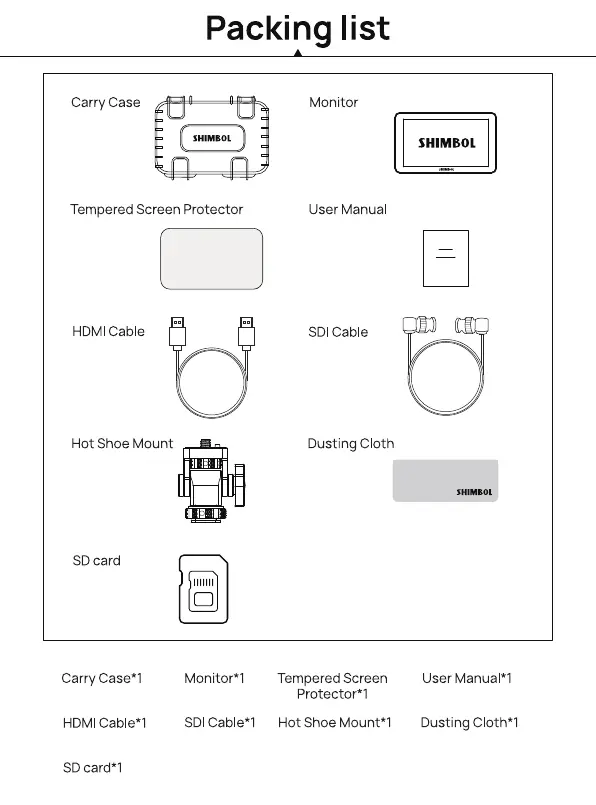 Packing list

Carry Case
SHIMBOL

Monitor
SHIMBOL

Tempered Screen Protector

User Manual

HDMI Cable

SDI Cable

Hot Shoe Mount

Dusting Cloth
SHIMBOL

SD card

Carry Case*1 Monitor*1 Tempered Screen Protector*1 User Manual*1

HDMI Cable*1 SDI Cable*1 Hot Shoe Mount*1 Dusting Cloth*1

SD card*1