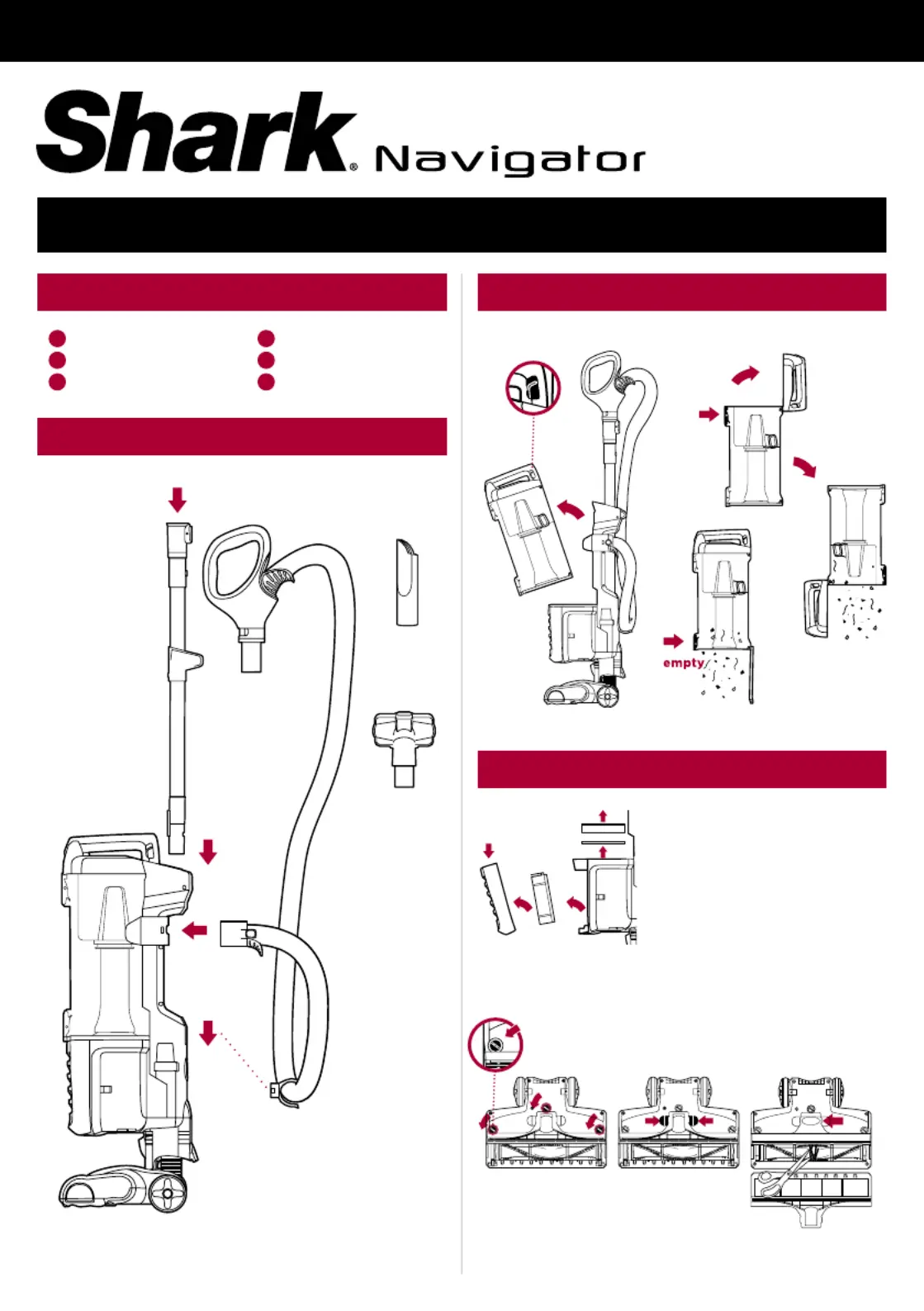 Shark® Navigator

empty