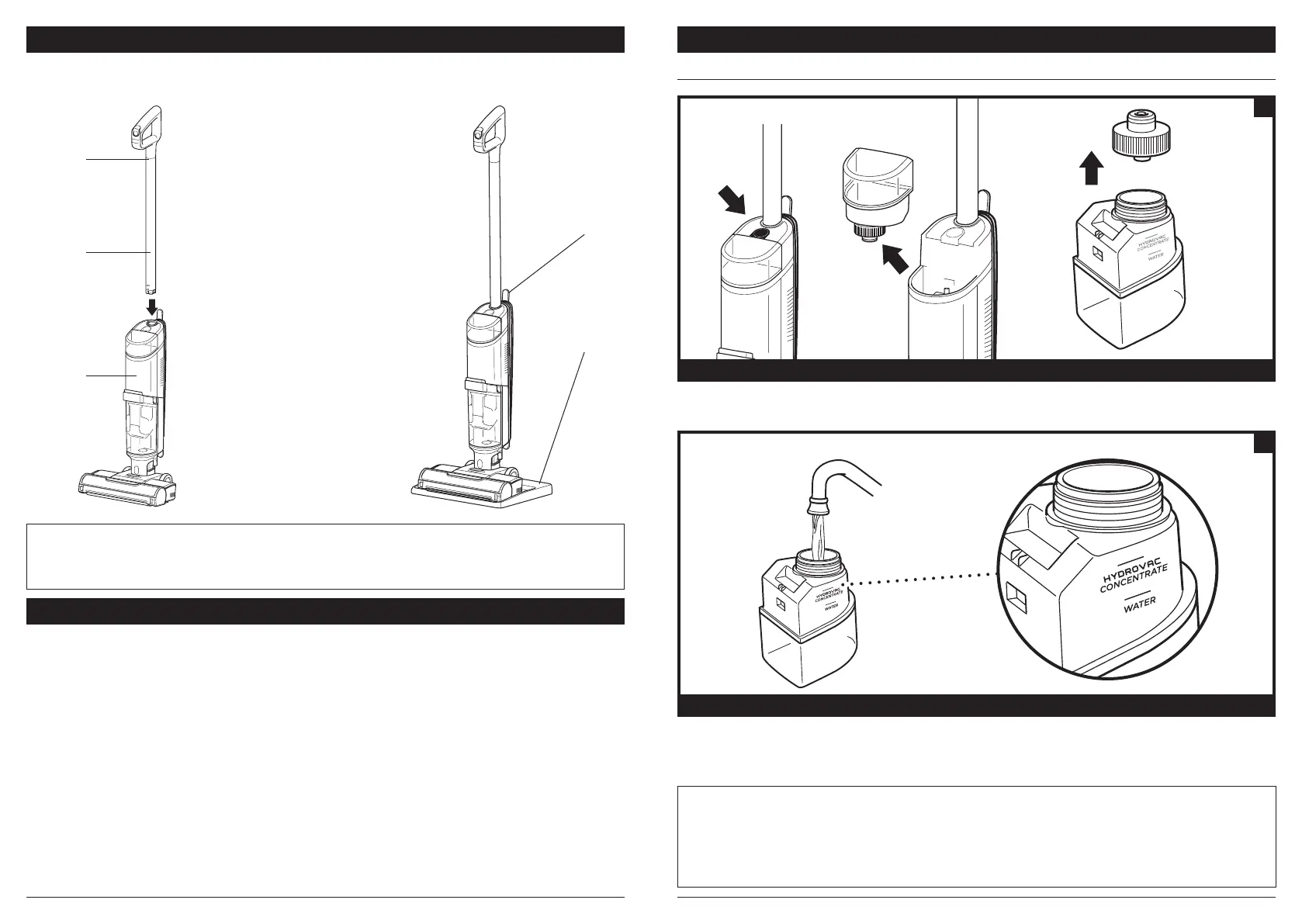 HYDROVAC
CONCENTRATE
WATER

HYDROVAC
CONCENTRATE
WATER

HYDROVAC
CONCENTRATE
WATER