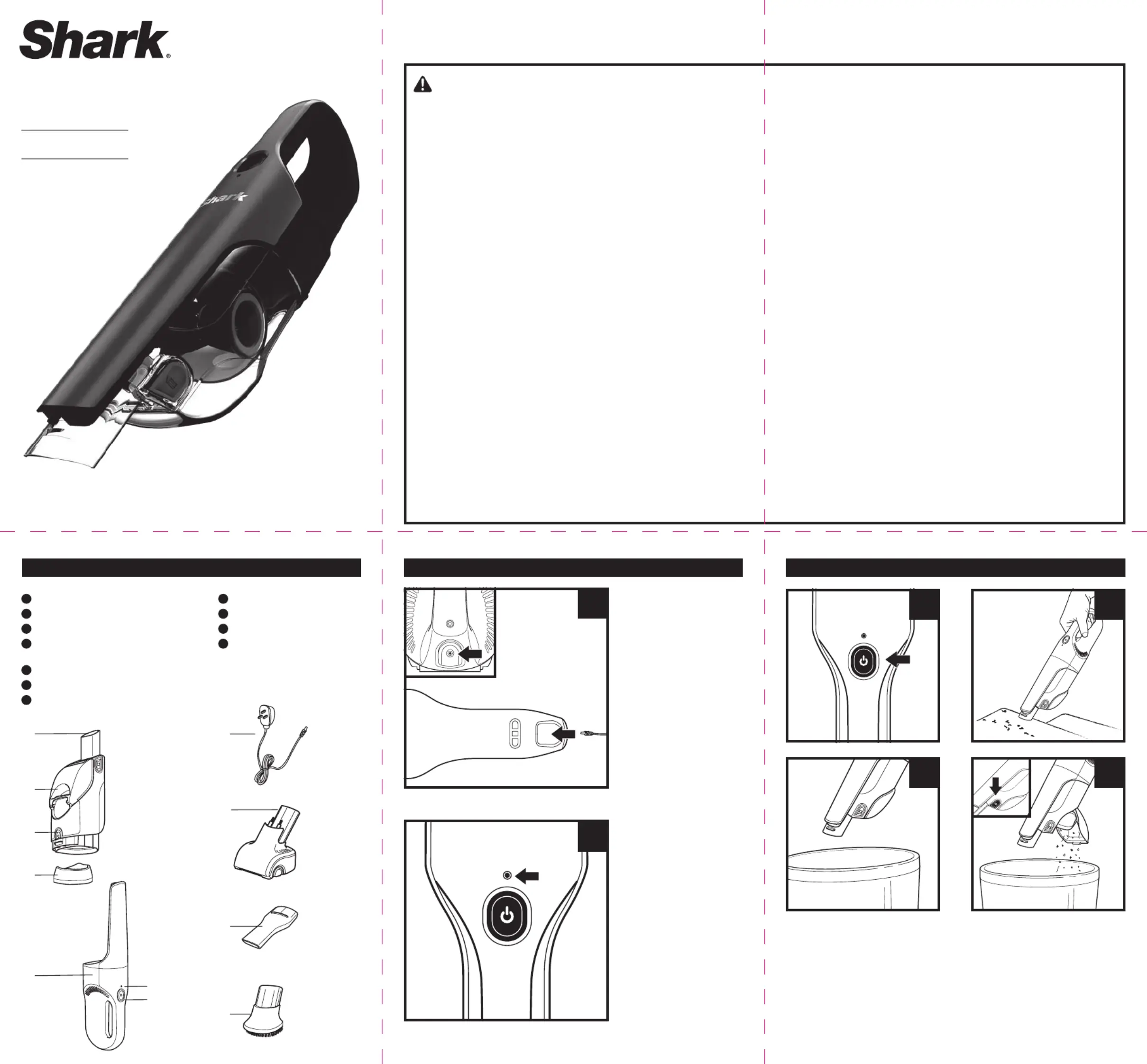 Shark®

Shark