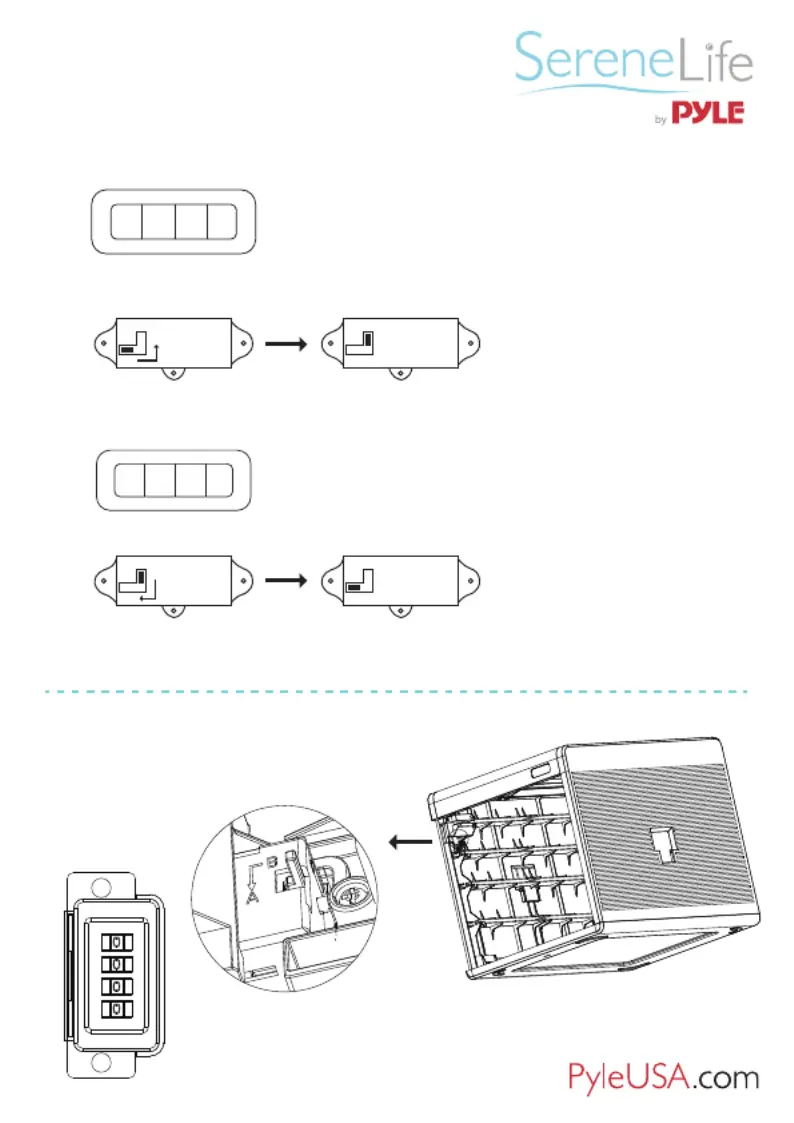 SereneLife
by PYLE

B
A

0
0
0
0

PyleUSA.com