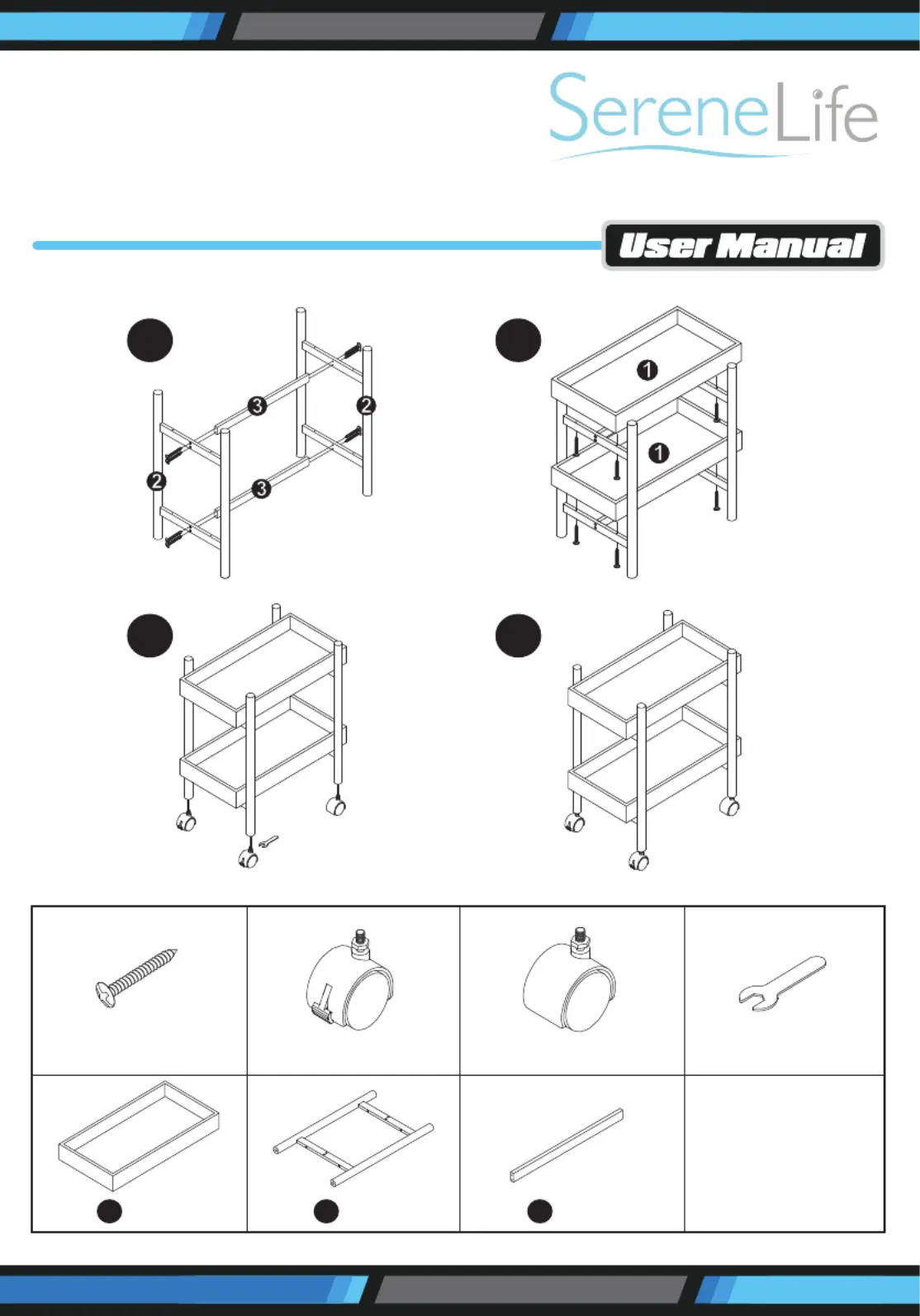 SereneLife

User Manual

3
2
2
3

1
1