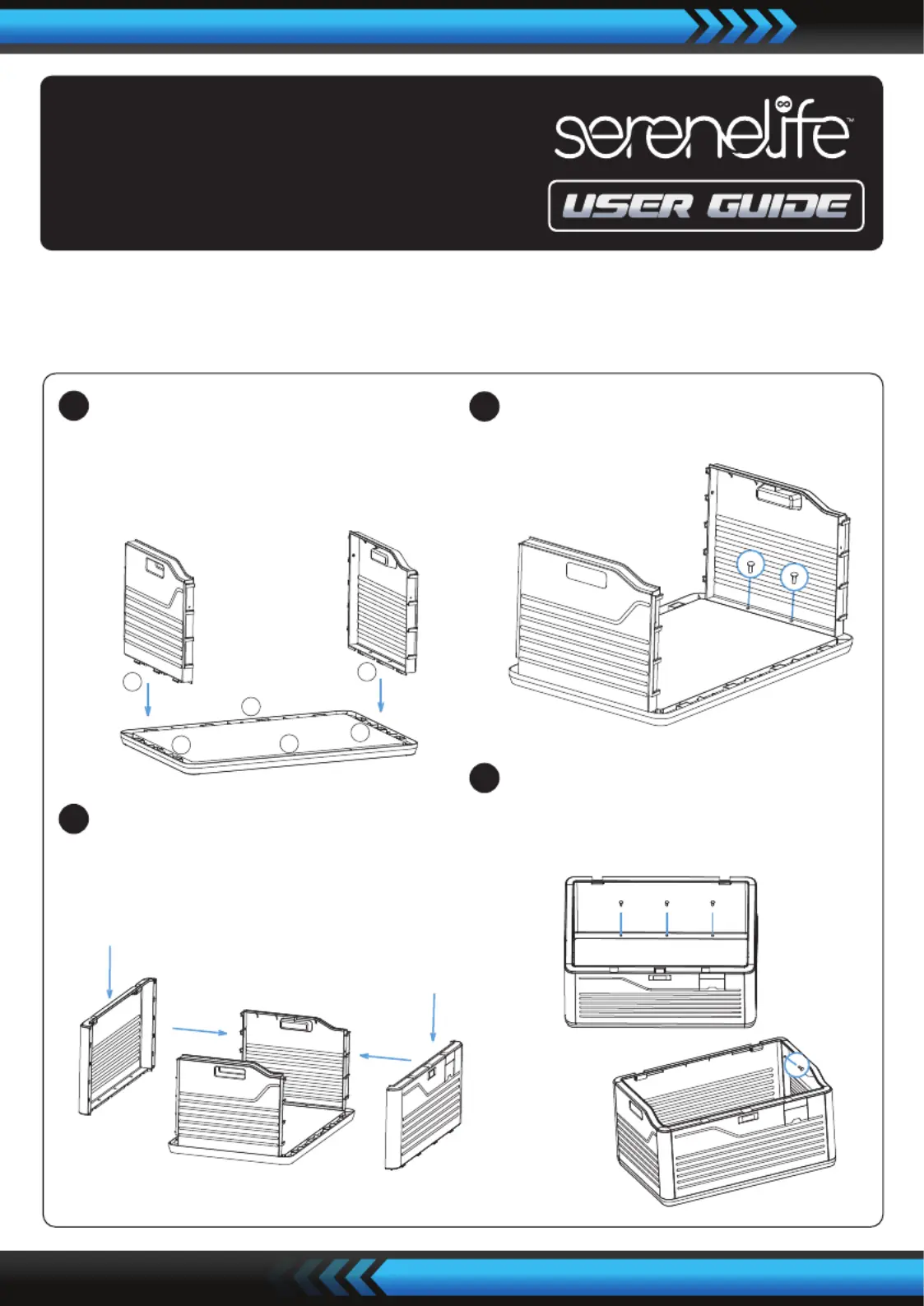 serenelife™

USER GUIDE