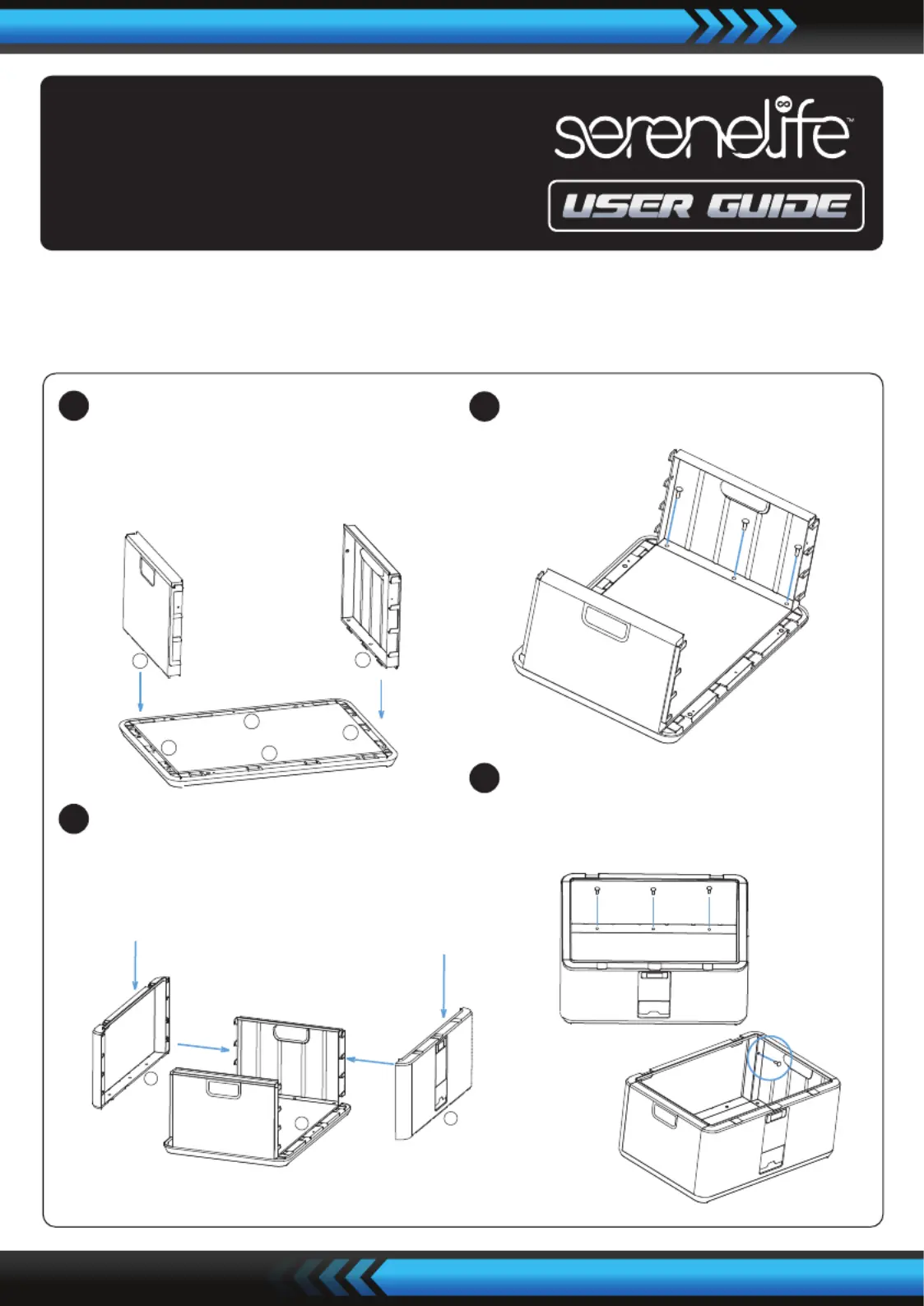 serenelife™

USER GUIDE