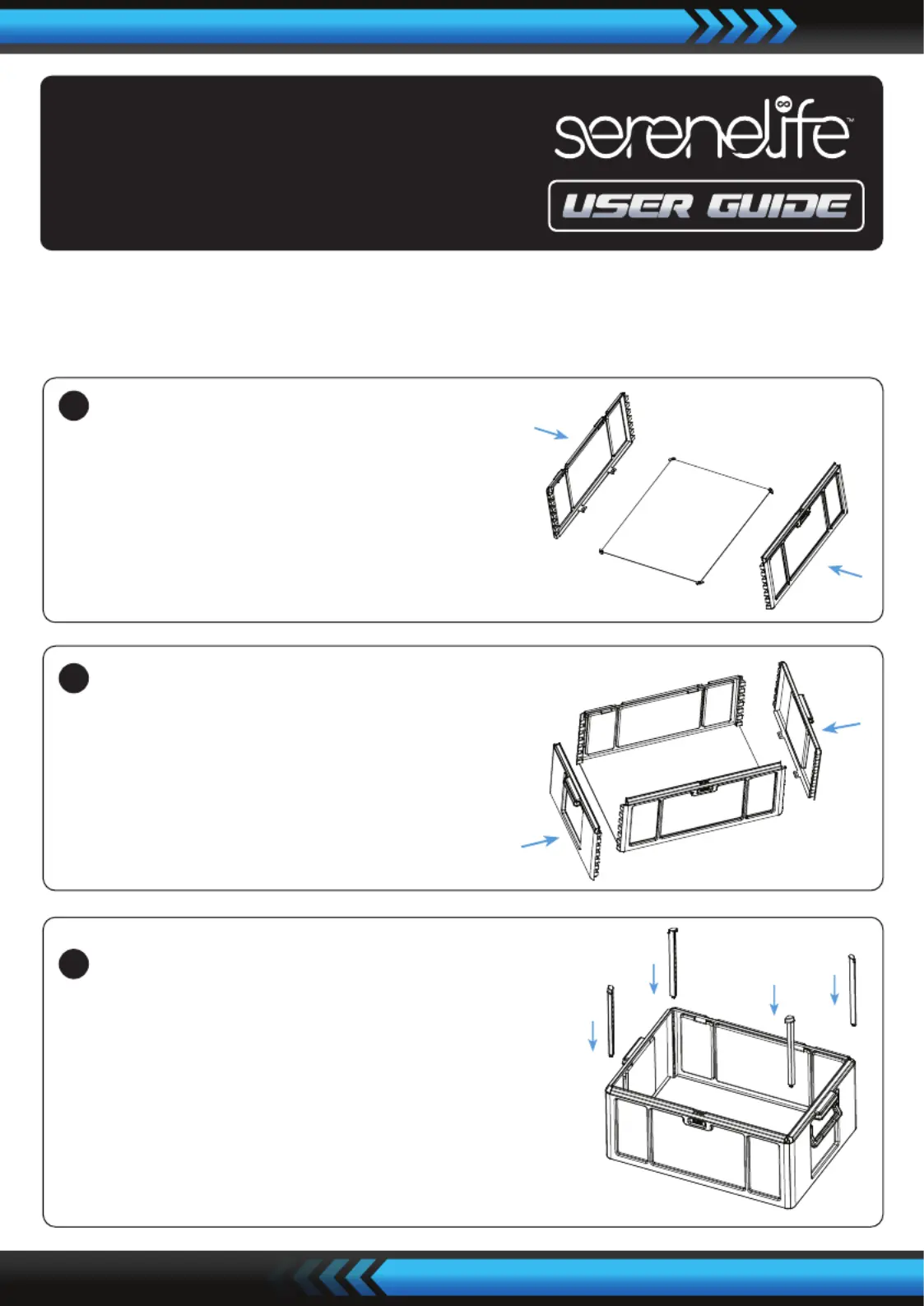 serenelife™

USER GUIDE