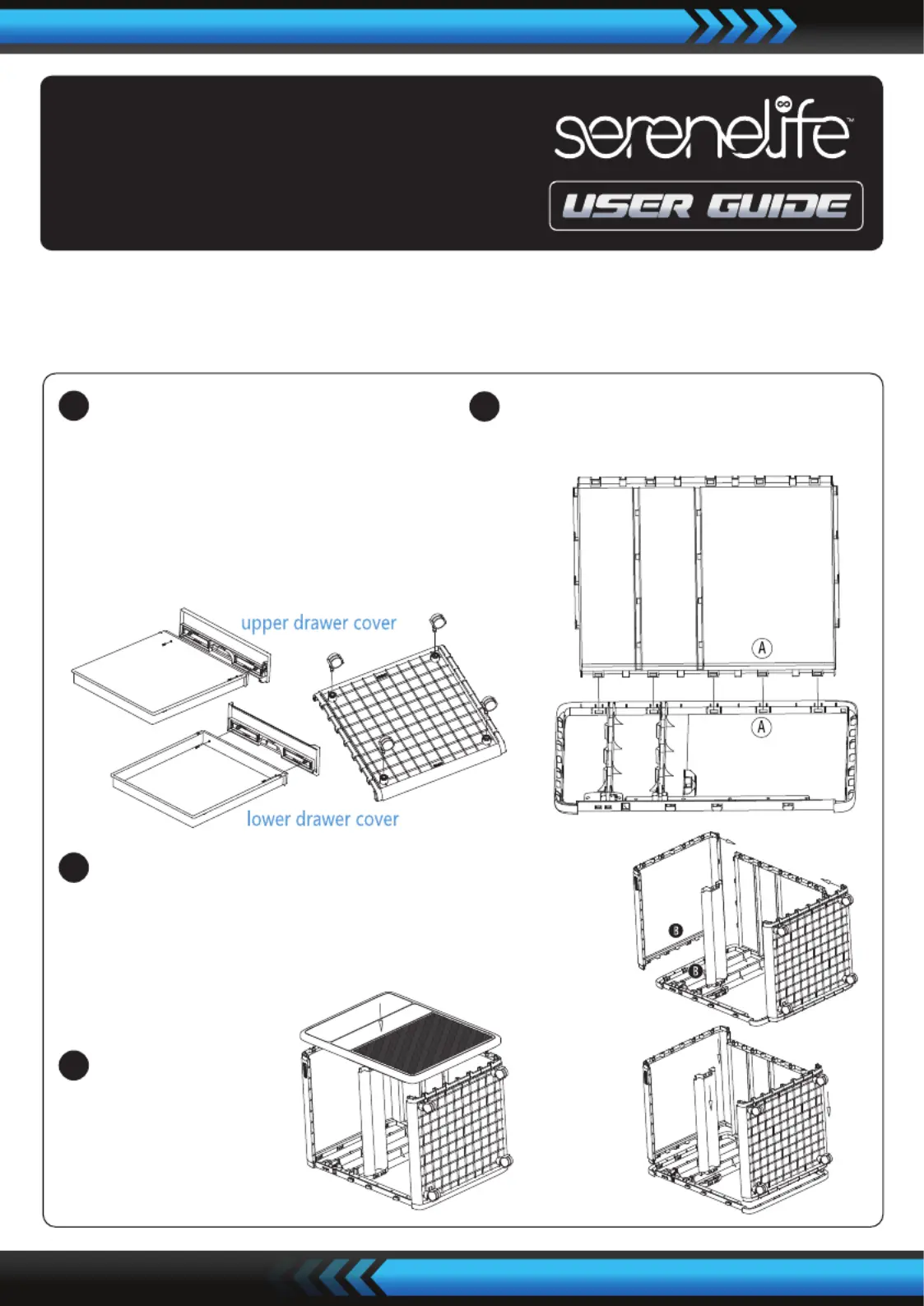 serenelife™

USER GUIDE

upper drawer cover

lower drawer cover

A

A

B

B