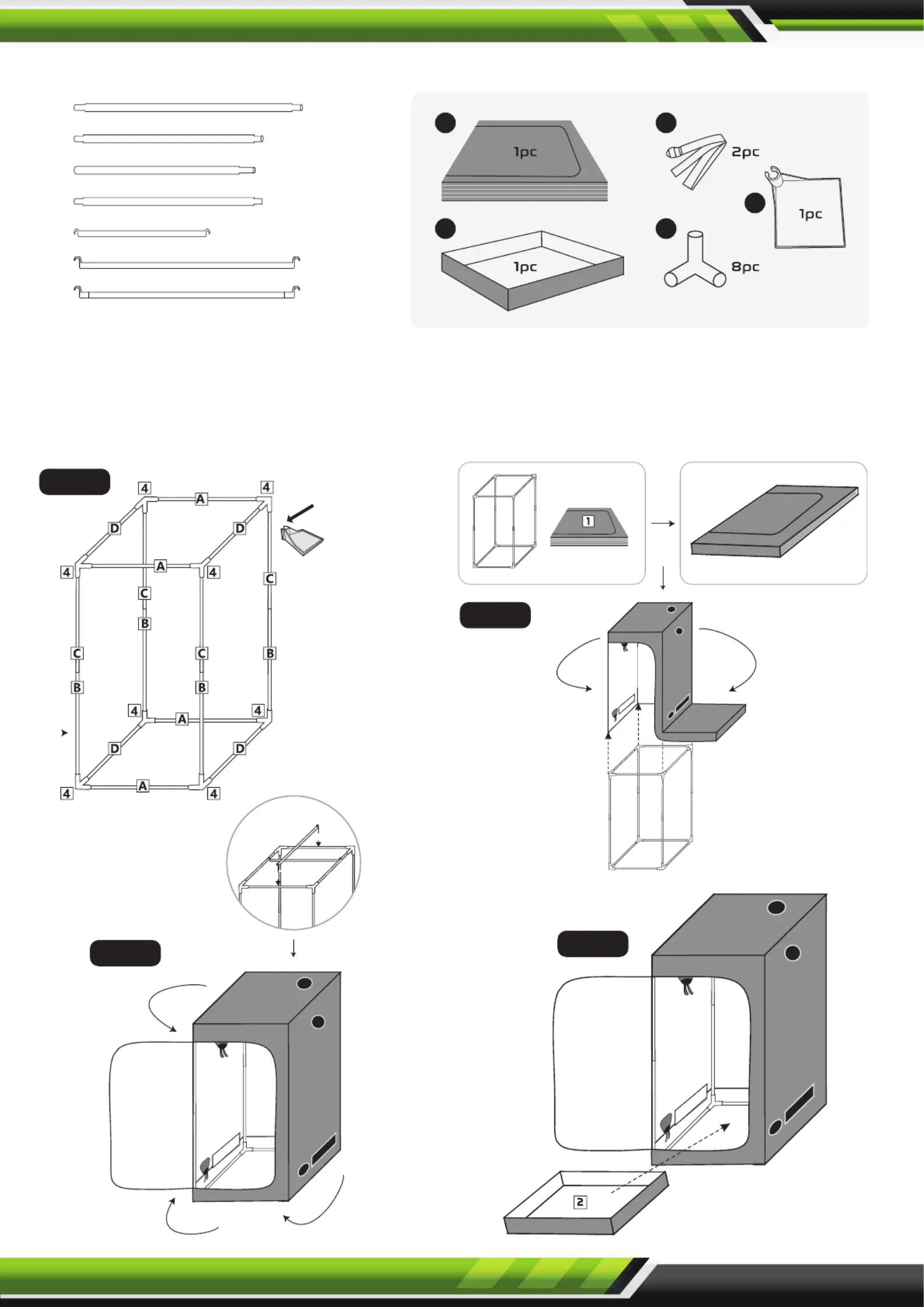 1pc

2pc

1pc

1pc

8pc

4

A

4

D

D

4

A

4

C

C

B

C

C

B

B

B

4

A

4

D

D

4

A

4

1

2