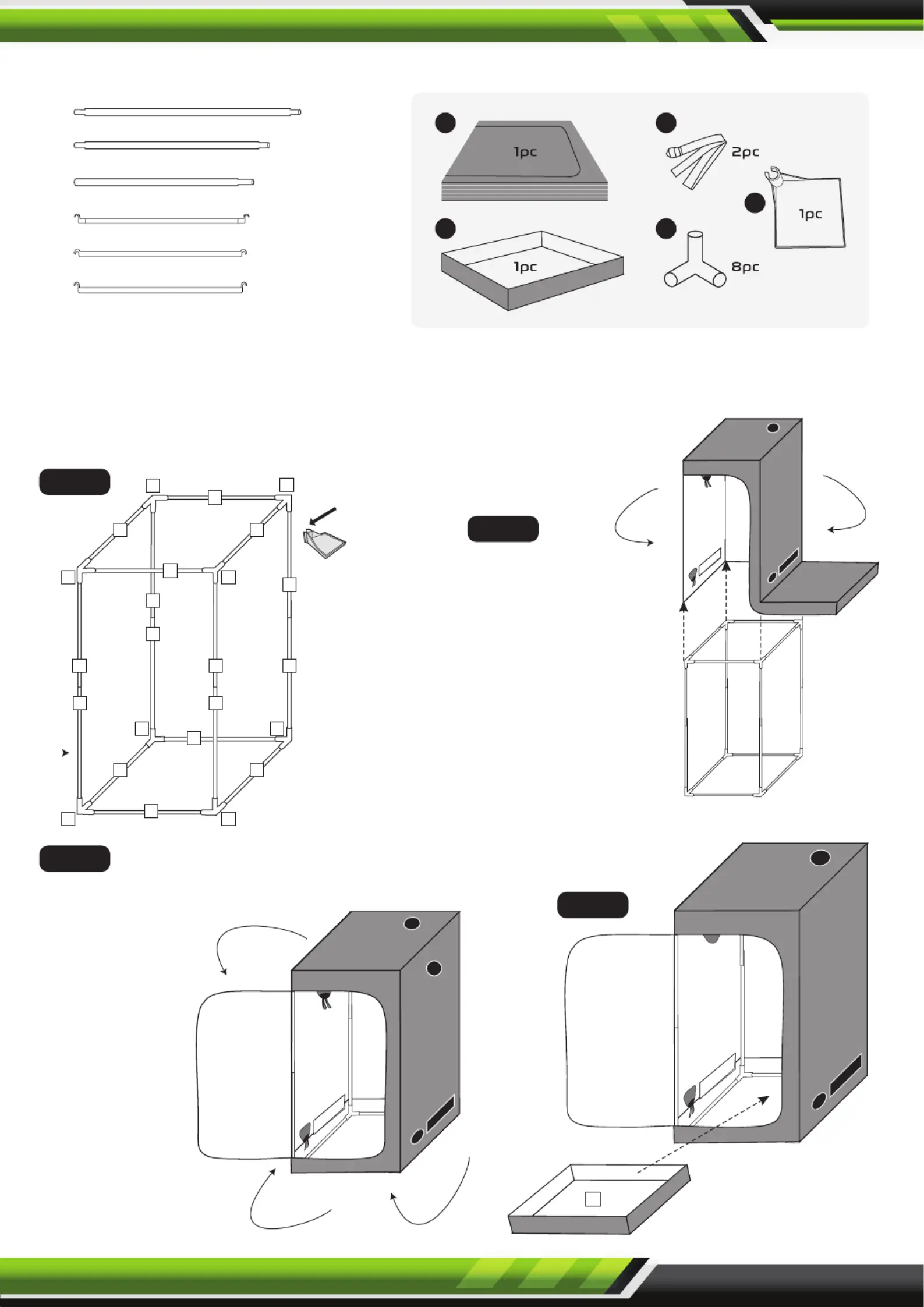 1pc

2pc

1pc

1pc

8pc