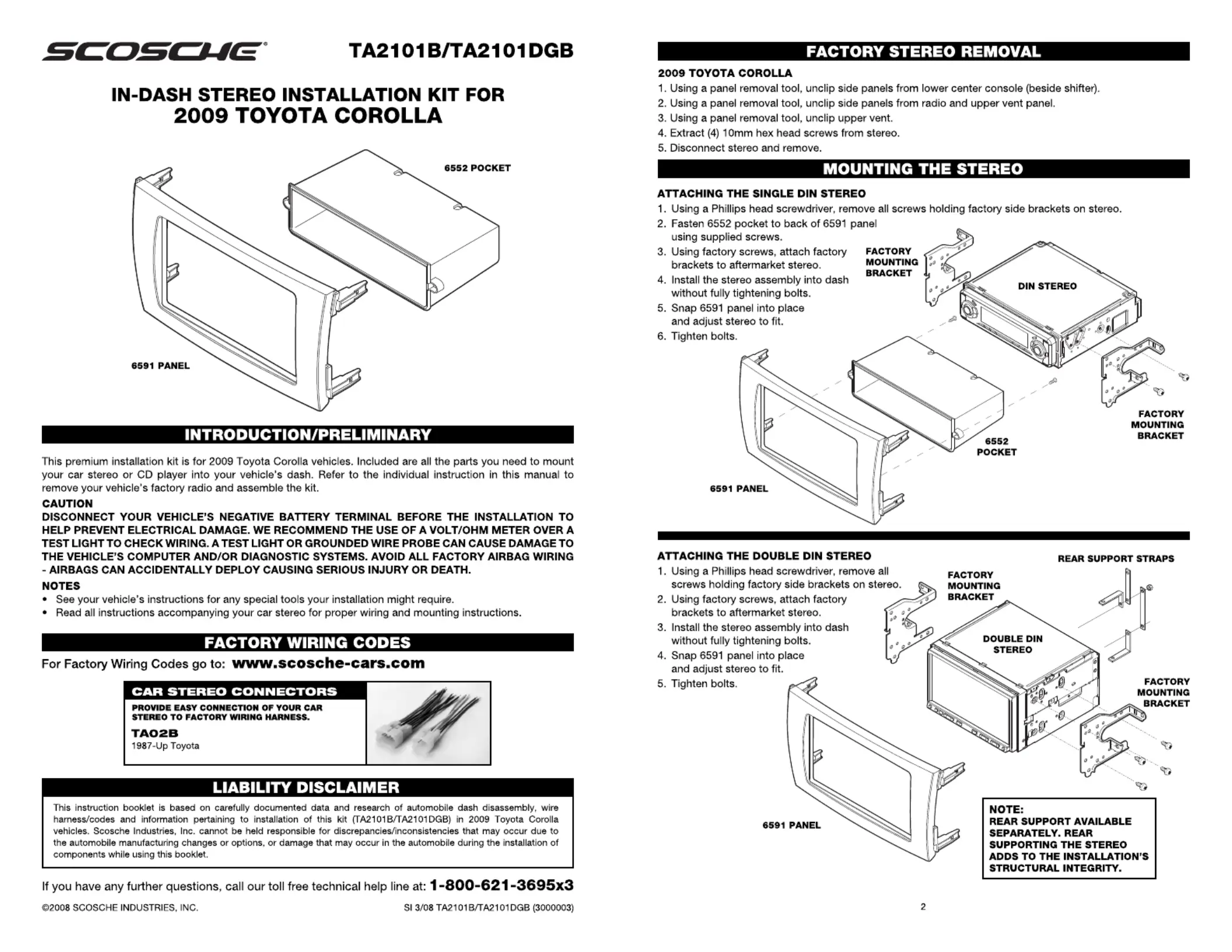 SCOSCHE® TA2101B/TA2101DGB

IN-DASH STEREO INSTALLATION KIT FOR
2009 TOYOTA COROLLA

6552 POCKET

6591 PANEL

INTRODUCTION/PRELIMINARY

This premium installation kit is for 2009 Toyota Corolla vehicles. Included are all the parts you need to mount your car stereo or CD player into your vehicle's dash. Refer to the individual instruction in this manual to remove your vehicle's factory radio and assemble the kit.

CAUTION
DISCONNECT YOUR VEHICLE'S NEGATIVE BATTERY TERMINAL BEFORE THE INSTALLATION TO HELP PREVENT ELECTRICAL DAMAGE. WE RECOMMEND THE USE OF A VOLT/OHM METER OVER A TEST LIGHT TO CHECK WIRING. A TEST LIGHT OR GROUNDED WIRE PROBE CAN CAUSE DAMAGE TO THE VEHICLE'S COMPUTER AND/OR DIAGNOSTIC SYSTEMS. AVOID ALL FACTORY AIRBAG WIRING - AIRBAGS CAN ACCIDENTALLY DEPLOY CAUSING SERIOUS INJURY OR DEATH.

NOTES
• See your vehicle's instructions for any special tools your installation might require.
• Read all instructions accompanying your car stereo for proper wiring and mounting instructions.

FACTORY WIRING CODES

For Factory Wiring Codes go to: www.scosche-cars.com

CAR STEREO CONNECTORS
PROVIDE EASY CONNECTION OF YOUR CAR STEREO TO FACTORY WIRING HARNESS.
TA02B
1987-Up Toyota

LIABILITY DISCLAIMER

This instruction booklet is based on carefully documented data and research of automobile dash disassembly, wire harness/codes and information pertaining to installation of this kit (TA2101B/TA2101DGB) in 2009 Toyota Corolla vehicles. Scosche Industries, Inc. cannot be held responsible for discrepancies/inconsistencies that may occur due to the automobile manufacturing changes or options, or damage that may occur in the automobile during the installation of components while using this booklet.

If you have any further questions, call our toll free technical help line at: 1-800-621-3695x3

©2008 SCOSCHE INDUSTRIES, INC. SI 3/08 TA2101B/TA2101DGB (3000003)

FACTORY STEREO REMOVAL

2009 TOYOTA COROLLA
1. Using a panel removal tool, unclip side panels from lower center console (beside shifter).
2. Using a panel removal tool, unclip side panels from radio and upper vent panel.
3. Using a panel removal tool, unclip upper vent.
4. Extract (4) 10mm hex head screws from stereo.
5. Disconnect stereo and remove.

MOUNTING THE STEREO

ATTACHING THE SINGLE DIN STEREO
1. Using a Phillips head screwdriver, remove all screws holding factory side brackets on stereo.
2. Fasten 6552 pocket to back of 6591 panel using supplied screws.
3. Using factory screws, attach factory brackets to aftermarket stereo.
4. Install the stereo assembly into dash without fully tightening bolts.
5. Snap 6591 panel into place and adjust stereo to fit.
6. Tighten bolts.

FACTORY MOUNTING BRACKET
DIN STEREO
FACTORY MOUNTING BRACKET
6552 POCKET
6591 PANEL

ATTACHING THE DOUBLE DIN STEREO
1. Using a Phillips head screwdriver, remove all screws holding factory side brackets on stereo.
2. Using factory screws, attach factory brackets to aftermarket stereo.
3. Install the stereo assembly into dash without fully tightening bolts.
4. Snap 6591 panel into place and adjust stereo to fit.
5. Tighten bolts.

REAR SUPPORT STRAPS
FACTORY MOUNTING BRACKET
DOUBLE DIN STEREO
FACTORY MOUNTING BRACKET
6591 PANEL

NOTE:
REAR SUPPORT AVAILABLE SEPARATELY. REAR SUPPORTING THE STEREO ADDS TO THE INSTALLATION'S STRUCTURAL INTEGRITY.

2