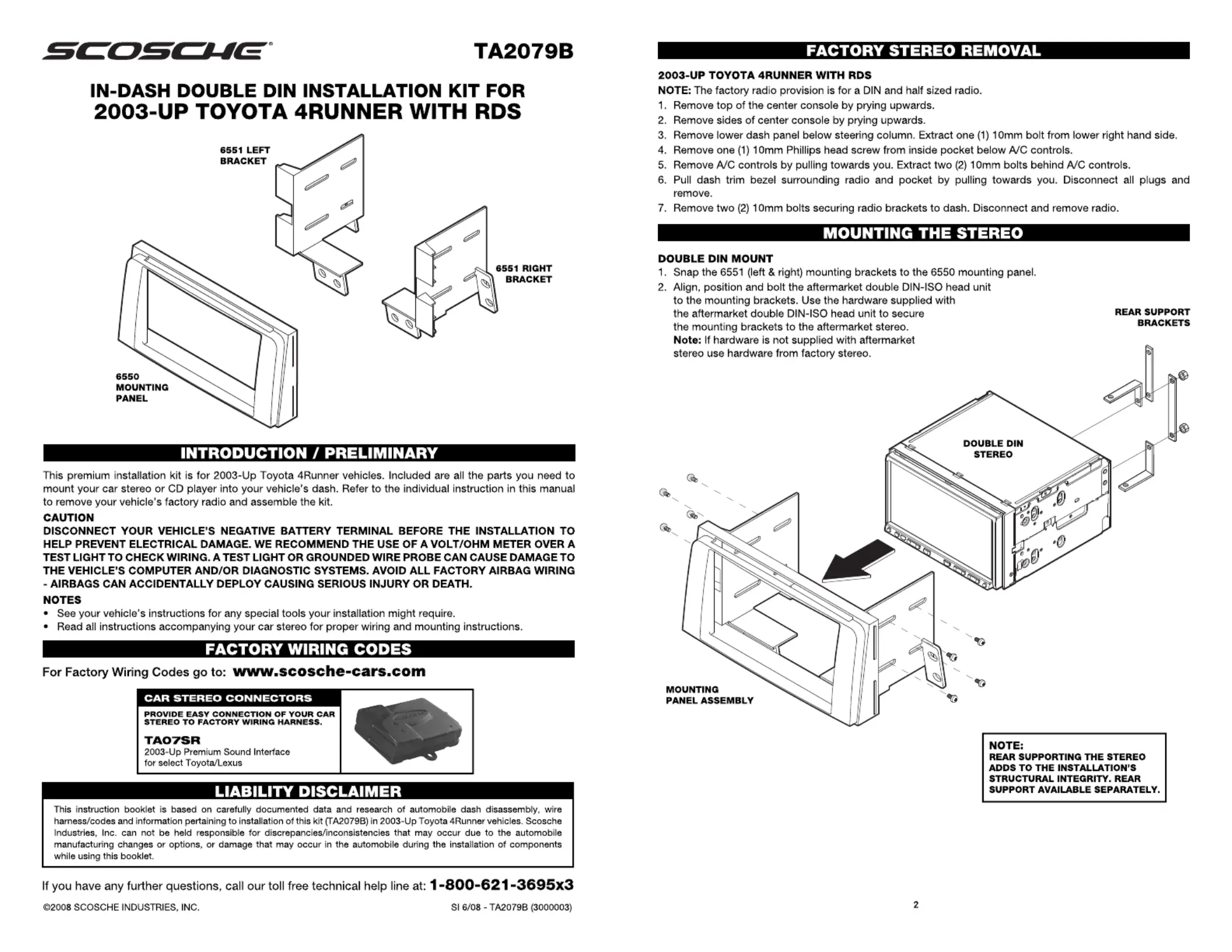 SCOSCHE®

TA2079B

IN-DASH DOUBLE DIN INSTALLATION KIT FOR
2003-UP TOYOTA 4RUNNER WITH RDS

6551 LEFT BRACKET

6551 RIGHT BRACKET

6550 MOUNTING PANEL

INTRODUCTION / PRELIMINARY

This premium installation kit is for 2003-Up Toyota 4Runner vehicles. Included are all the parts you need to mount your car stereo or CD player into your vehicle's dash. Refer to the individual instruction in this manual to remove your vehicle's factory radio and assemble the kit.

CAUTION
DISCONNECT YOUR VEHICLE'S NEGATIVE BATTERY TERMINAL BEFORE THE INSTALLATION TO HELP PREVENT ELECTRICAL DAMAGE. WE RECOMMEND THE USE OF A VOLT/OHM METER OVER A TEST LIGHT TO CHECK WIRING. A TEST LIGHT OR GROUNDED WIRE PROBE CAN CAUSE DAMAGE TO THE VEHICLE'S COMPUTER AND/OR DIAGNOSTIC SYSTEMS. AVOID ALL FACTORY AIRBAG WIRING - AIRBAGS CAN ACCIDENTALLY DEPLOY CAUSING SERIOUS INJURY OR DEATH.

NOTES
• See your vehicle's instructions for any special tools your installation might require.
• Read all instructions accompanying your car stereo for proper wiring and mounting instructions.

FACTORY WIRING CODES

For Factory Wiring Codes go to: www.scosche-cars.com

CAR STEREO CONNECTORS
PROVIDE EASY CONNECTION OF YOUR CAR STEREO TO FACTORY WIRING HARNESS.
TA07SR
2003-Up Premium Sound Interface for select Toyota/Lexus

LIABILITY DISCLAIMER

This instruction booklet is based on carefully documented data and research of automobile dash disassembly, wire harness/codes and information pertaining to installation of this kit (TA2079B) in 2003-Up Toyota 4Runner vehicles. Scosche Industries, Inc. can not be held responsible for discrepancies/inconsistencies that may occur due to the automobile manufacturing changes or options, or damage that may occur in the automobile during the installation of components while using this booklet.

If you have any further questions, call our toll free technical help line at: 1-800-621-3695x3

©2008 SCOSCHE INDUSTRIES, INC.

SI 6/08 - TA2079B (3000003)

FACTORY STEREO REMOVAL

2003-UP TOYOTA 4RUNNER WITH RDS
NOTE: The factory radio provision is for a DIN and half sized radio.
1. Remove top of the center console by prying upwards.
2. Remove sides of center console by prying upwards.
3. Remove lower dash panel below steering column. Extract one (1) 10mm bolt from lower right hand side.
4. Remove one (1) 10mm Phillips head screw from inside pocket below A/C controls.
5. Remove A/C controls by pulling towards you. Extract two (2) 10mm bolts behind A/C controls.
6. Pull dash trim bezel surrounding radio and pocket by pulling towards you. Disconnect all plugs and remove.
7. Remove two (2) 10mm bolts securing radio brackets to dash. Disconnect and remove radio.

MOUNTING THE STEREO

DOUBLE DIN MOUNT
1. Snap the 6551 (left & right) mounting brackets to the 6550 mounting panel.
2. Align, position and bolt the aftermarket double DIN-ISO head unit to the mounting brackets. Use the hardware supplied with the aftermarket double DIN-ISO head unit to secure the mounting brackets to the aftermarket stereo.
Note: If hardware is not supplied with aftermarket stereo use hardware from factory stereo.

REAR SUPPORT BRACKETS

DOUBLE DIN STEREO

MOUNTING PANEL ASSEMBLY

NOTE:
REAR SUPPORTING THE STEREO ADDS TO THE INSTALLATION'S STRUCTURAL INTEGRITY. REAR SUPPORT AVAILABLE SEPARATELY.

2