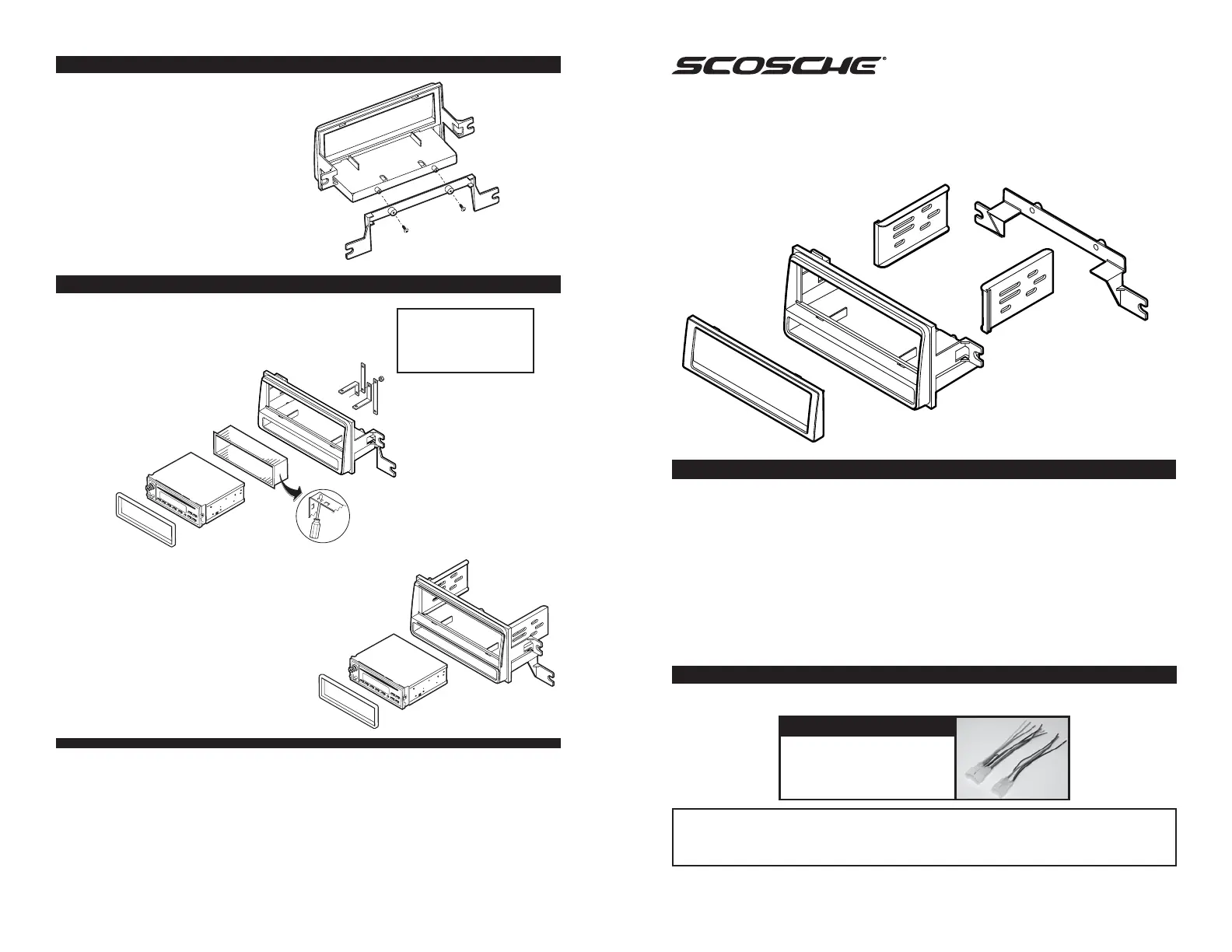 SCOSCHE®