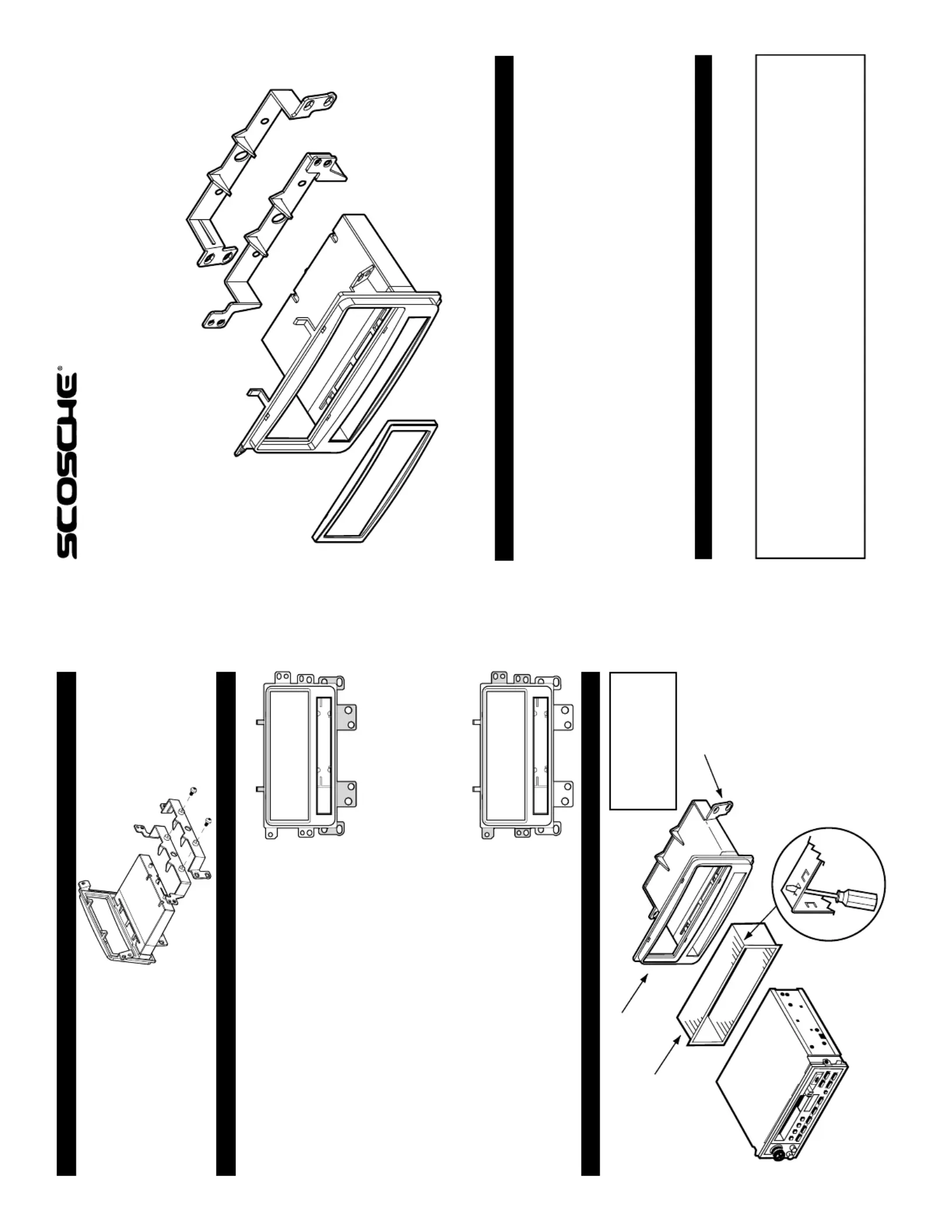 SCOSCHE®