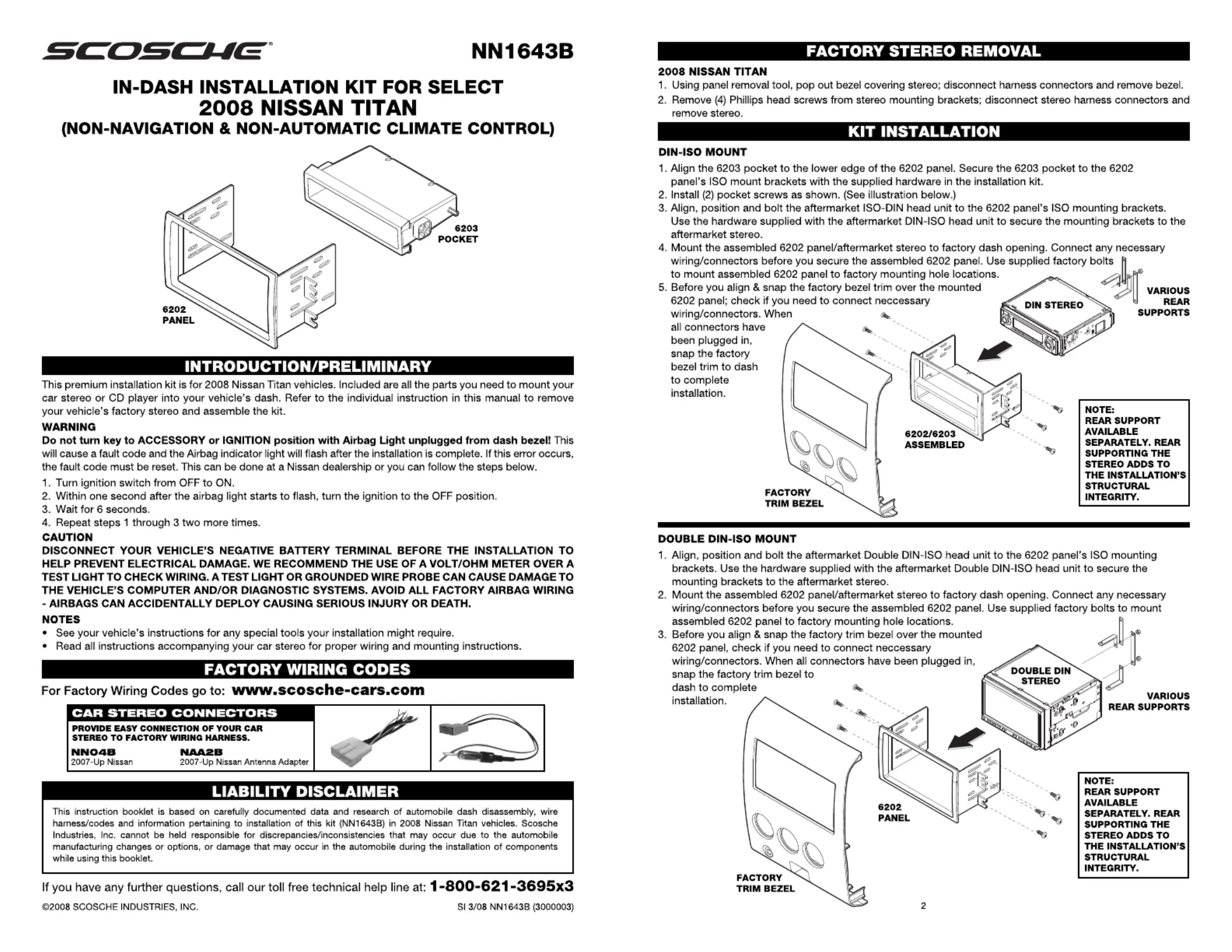 SCOSCHE

NN1643B

IN-DASH INSTALLATION KIT FOR SELECT
2008 NISSAN TITAN
(NON-NAVIGATION & NON-AUTOMATIC CLIMATE CONTROL)

6203 POCKET

6202 PANEL

INTRODUCTION/PRELIMINARY

This premium installation kit is for 2008 Nissan Titan vehicles. Included are all the parts you need to mount your car stereo or CD player into your vehicle's dash. Refer to the individual instruction in this manual to remove your vehicle's factory stereo and assemble the kit.

WARNING

Do not turn key to ACCESSORY or IGNITION position with Airbag Light unplugged from dash bezel! This will cause a fault code and the Airbag indicator light will flash after the installation is complete. If this error occurs, the fault code must be reset. This can be done at a Nissan dealership or you can follow the steps below.

1. Turn ignition switch from OFF to ON.
2. Within one second after the airbag light starts to flash, turn the ignition to the OFF position.
3. Wait for 6 seconds.
4. Repeat steps 1 through 3 two more times.

CAUTION

DISCONNECT YOUR VEHICLE'S NEGATIVE BATTERY TERMINAL BEFORE THE INSTALLATION TO HELP PREVENT ELECTRICAL DAMAGE. WE RECOMMEND THE USE OF A VOLT/OHM METER OVER A TEST LIGHT TO CHECK WIRING. A TEST LIGHT OR GROUNDED WIRE PROBE CAN CAUSE DAMAGE TO THE VEHICLE'S COMPUTER AND/OR DIAGNOSTIC SYSTEMS. AVOID ALL FACTORY AIRBAG WIRING - AIRBAGS CAN ACCIDENTALLY DEPLOY CAUSING SERIOUS INJURY OR DEATH.

NOTES

• See your vehicle's instructions for any special tools your installation might require.
• Read all instructions accompanying your car stereo for proper wiring and mounting instructions.

FACTORY WIRING CODES

For Factory Wiring Codes go to: www.scosche-cars.com

CAR STEREO CONNECTORS

PROVIDE EASY CONNECTION OF YOUR CAR STEREO TO FACTORY WIRING HARNESS.

NN04B
2007-Up Nissan

NAA2B
2007-Up Nissan Antenna Adapter

LIABILITY DISCLAIMER

This instruction booklet is based on carefully documented data and research of automobile dash disassembly, wire harness/codes and information pertaining to installation of this kit (NN1643B) in 2008 Nissan Titan vehicles. Scosche Industries, Inc. cannot be held responsible for discrepancies/inconsistencies that may occur due to the automobile manufacturing changes or options, or damage that may occur in the automobile during the installation of components while using this booklet.

If you have any further questions, call our toll free technical help line at: 1-800-621-3695x3

©2008 SCOSCHE INDUSTRIES, INC.

SI 3/08 NN1643B (3000003)

FACTORY STEREO REMOVAL

2008 NISSAN TITAN

1. Using panel removal tool, pop out bezel covering stereo; disconnect harness connectors and remove bezel.
2. Remove (4) Phillips head screws from stereo mounting brackets; disconnect stereo harness connectors and remove stereo.

KIT INSTALLATION

DIN-ISO MOUNT

1. Align the 6203 pocket to the lower edge of the 6202 panel. Secure the 6203 pocket to the 6202 panel's ISO mount brackets with the supplied hardware in the installation kit.
2. Install (2) pocket screws as shown. (See illustration below.)
3. Align, position and bolt the aftermarket ISO-DIN head unit to the 6202 panel's ISO mounting brackets. Use the hardware supplied with the aftermarket DIN-ISO head unit to secure the mounting brackets to the aftermarket stereo.
4. Mount the assembled 6202 panel/aftermarket stereo to factory dash opening. Connect any necessary wiring/connectors before you secure the assembled 6202 panel. Use supplied factory bolts to mount assembled 6202 panel to factory mounting hole locations.
5. Before you align & snap the factory bezel trim over the mounted 6202 panel; check if you need to connect neccessary wiring/connectors. When all connectors have been plugged in, snap the factory bezel trim to dash to complete installation.

DIN STEREO

VARIOUS REAR SUPPORTS

6202/6203 ASSEMBLED

FACTORY TRIM BEZEL

NOTE: REAR SUPPORT AVAILABLE SEPARATELY. REAR SUPPORTING THE STEREO ADDS TO THE INSTALLATION'S STRUCTURAL INTEGRITY.

DOUBLE DIN-ISO MOUNT

1. Align, position and bolt the aftermarket Double DIN-ISO head unit to the 6202 panel's ISO mounting brackets. Use the hardware supplied with the aftermarket Double DIN-ISO head unit to secure the mounting brackets to the aftermarket stereo.
2. Mount the assembled 6202 panel/aftermarket stereo to factory dash opening. Connect any necessary wiring/connectors before you secure the assembled 6202 panel. Use supplied factory bolts to mount assembled 6202 panel to factory mounting hole locations.
3. Before you align & snap the factory trim bezel over the mounted 6202 panel, check if you need to connect neccessary wiring/connectors. When all connectors have been plugged in, snap the factory trim bezel to dash to complete installation.

DOUBLE DIN STEREO

VARIOUS REAR SUPPORTS

6202 PANEL

FACTORY TRIM BEZEL

NOTE: REAR SUPPORT AVAILABLE SEPARATELY. REAR SUPPORTING THE STEREO ADDS TO THE INSTALLATION'S STRUCTURAL INTEGRITY.

2