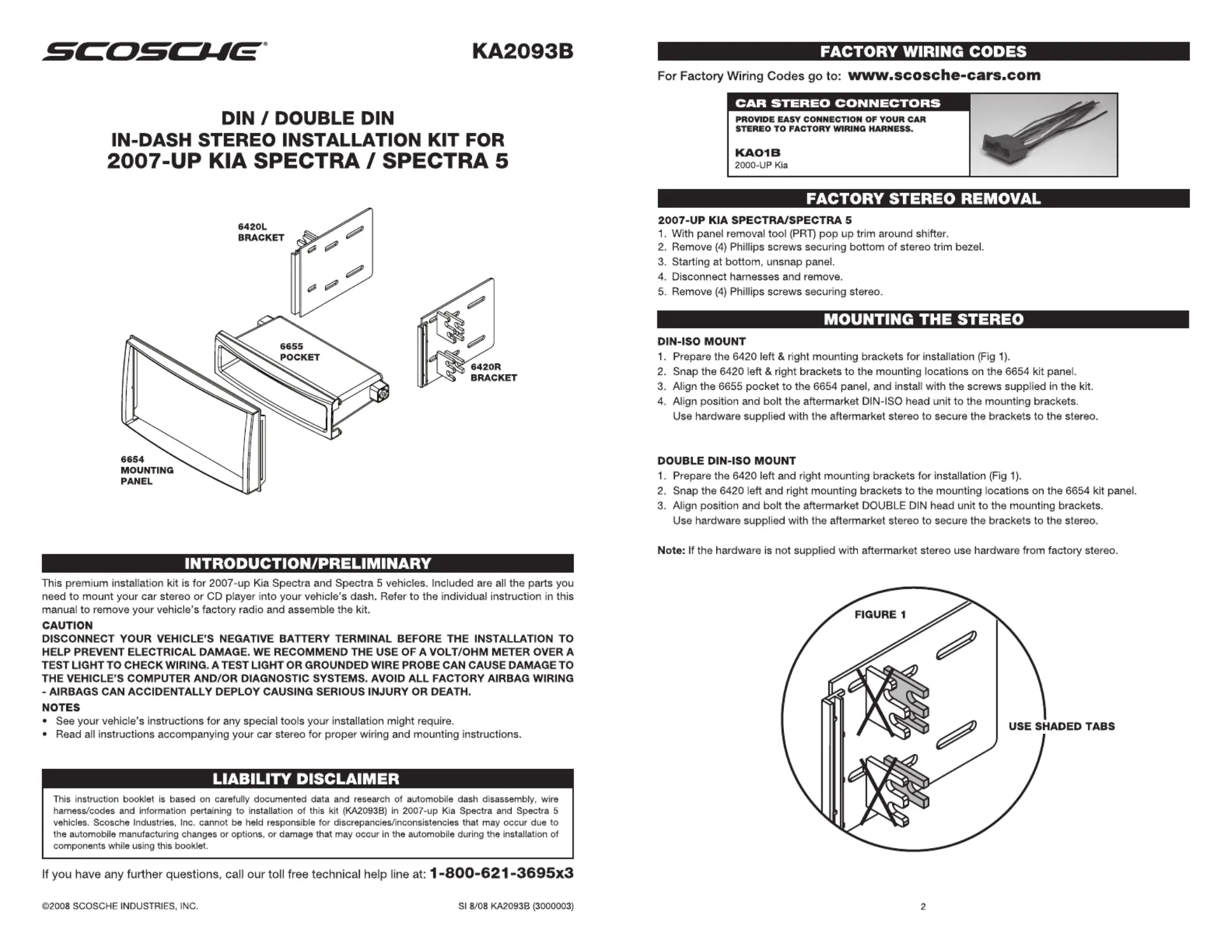 SCOSCHE®

KA2093B

DIN / DOUBLE DIN
IN-DASH STEREO INSTALLATION KIT FOR
2007-UP KIA SPECTRA / SPECTRA 5

6420L BRACKET

6655 POCKET

6420R BRACKET

6654 MOUNTING PANEL

INTRODUCTION/PRELIMINARY

This premium installation kit is for 2007-up Kia Spectra and Spectra 5 vehicles. Included are all the parts you need to mount your car stereo or CD player into your vehicle's dash. Refer to the individual instruction in this manual to remove your vehicle's factory radio and assemble the kit.

CAUTION
DISCONNECT YOUR VEHICLE'S NEGATIVE BATTERY TERMINAL BEFORE THE INSTALLATION TO HELP PREVENT ELECTRICAL DAMAGE. WE RECOMMEND THE USE OF A VOLT/OHM METER OVER A TEST LIGHT TO CHECK WIRING. A TEST LIGHT OR GROUNDED WIRE PROBE CAN CAUSE DAMAGE TO THE VEHICLE'S COMPUTER AND/OR DIAGNOSTIC SYSTEMS. AVOID ALL FACTORY AIRBAG WIRING - AIRBAGS CAN ACCIDENTALLY DEPLOY CAUSING SERIOUS INJURY OR DEATH.

NOTES
• See your vehicle's instructions for any special tools your installation might require.
• Read all instructions accompanying your car stereo for proper wiring and mounting instructions.

LIABILITY DISCLAIMER

This instruction booklet is based on carefully documented data and research of automobile dash disassembly, wire harness/codes and information pertaining to installation of this kit (KA2093B) in 2007-up Kia Spectra and Spectra 5 vehicles. Scosche Industries, Inc. cannot be held responsible for discrepancies/inconsistencies that may occur due to the automobile manufacturing changes or options, or damage that may occur in the automobile during the installation of components while using this booklet.

If you have any further questions, call our toll free technical help line at: 1-800-621-3695x3

©2008 SCOSCHE INDUSTRIES, INC.

SI 8/08 KA2093B (3000003)

FACTORY WIRING CODES

For Factory Wiring Codes go to: www.scosche-cars.com

CAR STEREO CONNECTORS
PROVIDE EASY CONNECTION OF YOUR CAR STEREO TO FACTORY WIRING HARNESS.
KA01B
2000-UP Kia

FACTORY STEREO REMOVAL

2007-UP KIA SPECTRA/SPECTRA 5
1. With panel removal tool (PRT) pop up trim around shifter.
2. Remove (4) Phillips screws securing bottom of stereo trim bezel.
3. Starting at bottom, unsnap panel.
4. Disconnect harnesses and remove.
5. Remove (4) Phillips screws securing stereo.

MOUNTING THE STEREO

DIN-ISO MOUNT
1. Prepare the 6420 left & right mounting brackets for installation (Fig 1).
2. Snap the 6420 left & right brackets to the mounting locations on the 6654 kit panel.
3. Align the 6655 pocket to the 6654 panel, and install with the screws supplied in the kit.
4. Align position and bolt the aftermarket DIN-ISO head unit to the mounting brackets. Use hardware supplied with the aftermarket stereo to secure the brackets to the stereo.

DOUBLE DIN-ISO MOUNT
1. Prepare the 6420 left and right mounting brackets for installation (Fig 1).
2. Snap the 6420 left and right mounting brackets to the mounting locations on the 6654 kit panel.
3. Align position and bolt the aftermarket DOUBLE DIN head unit to the mounting brackets. Use hardware supplied with the aftermarket stereo to secure the brackets to the stereo.

Note: If the hardware is not supplied with aftermarket stereo use hardware from factory stereo.

FIGURE 1

USE SHADED TABS

2