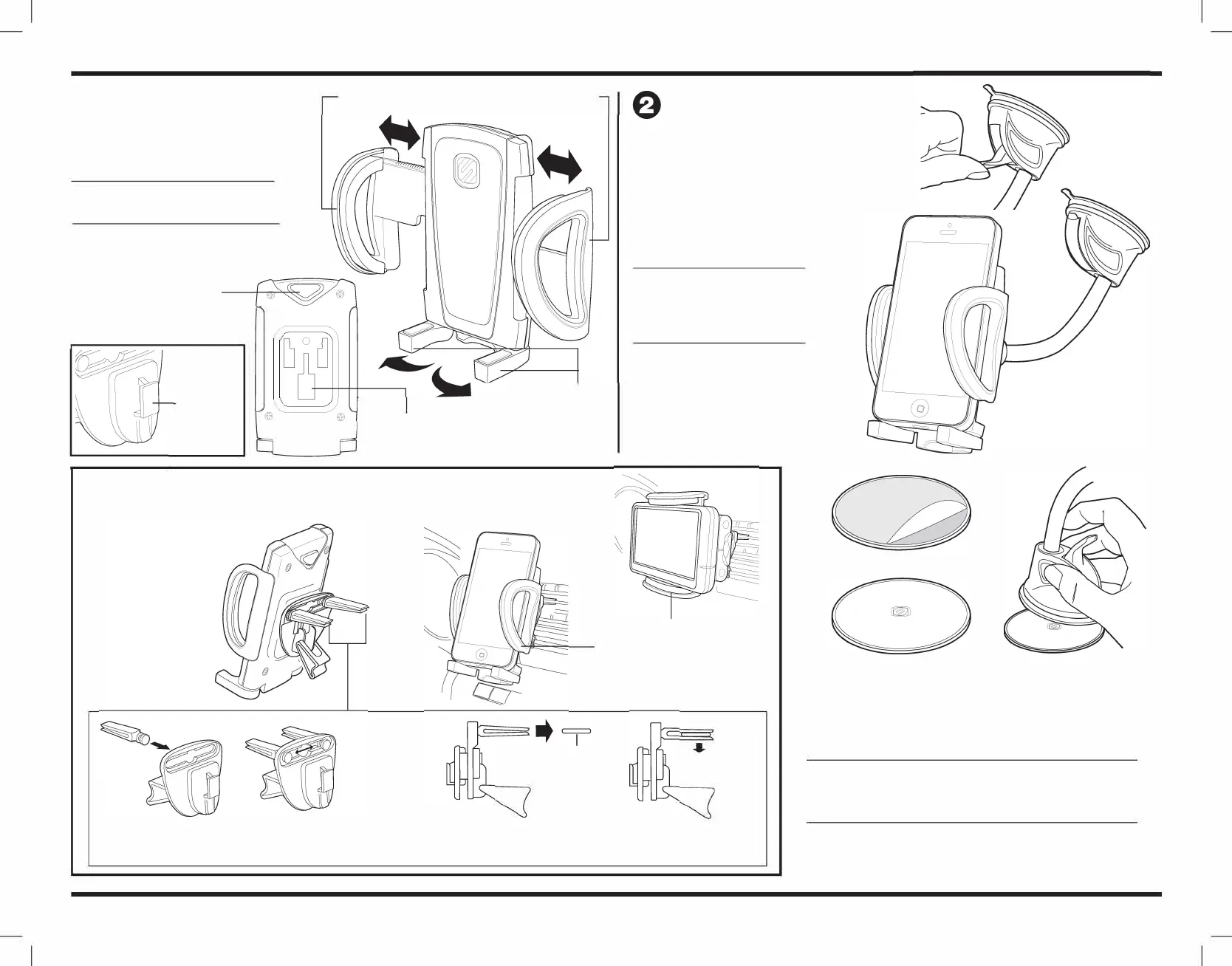 2