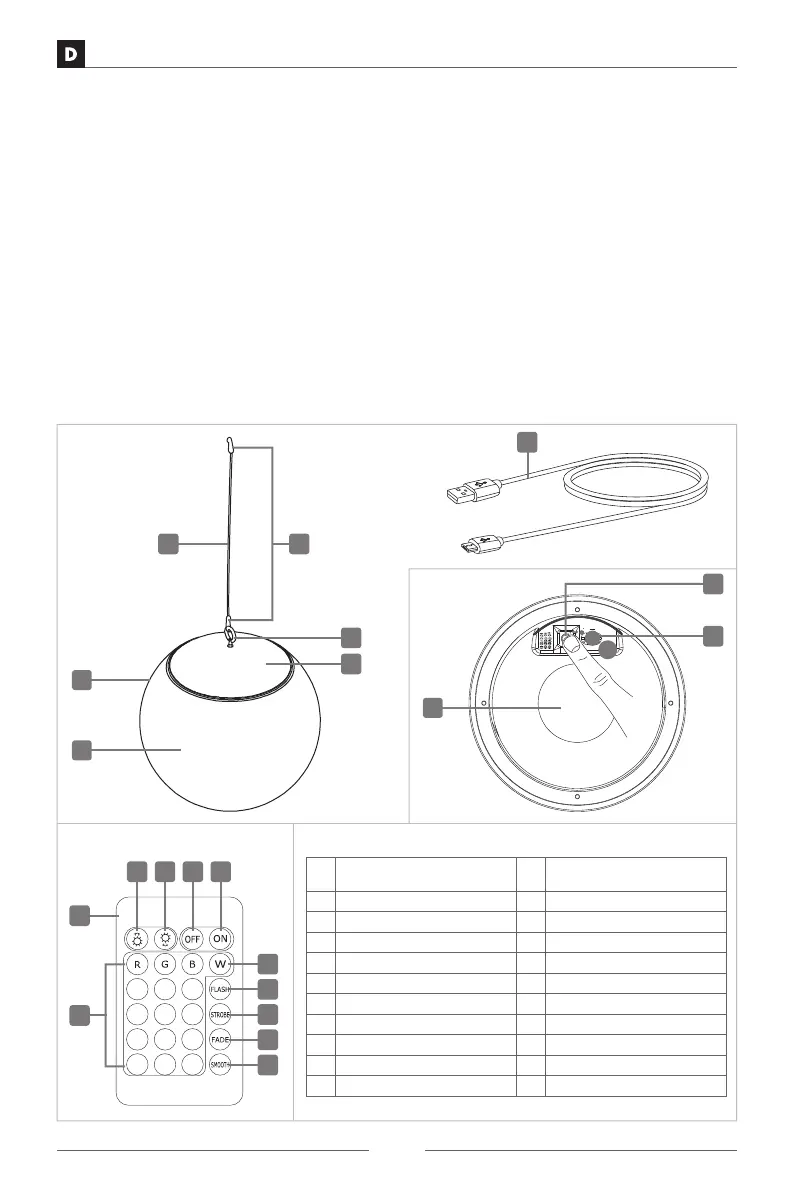 D

OFF ON

R G B W

FLASH

STROBE

FADE

SMOOTH