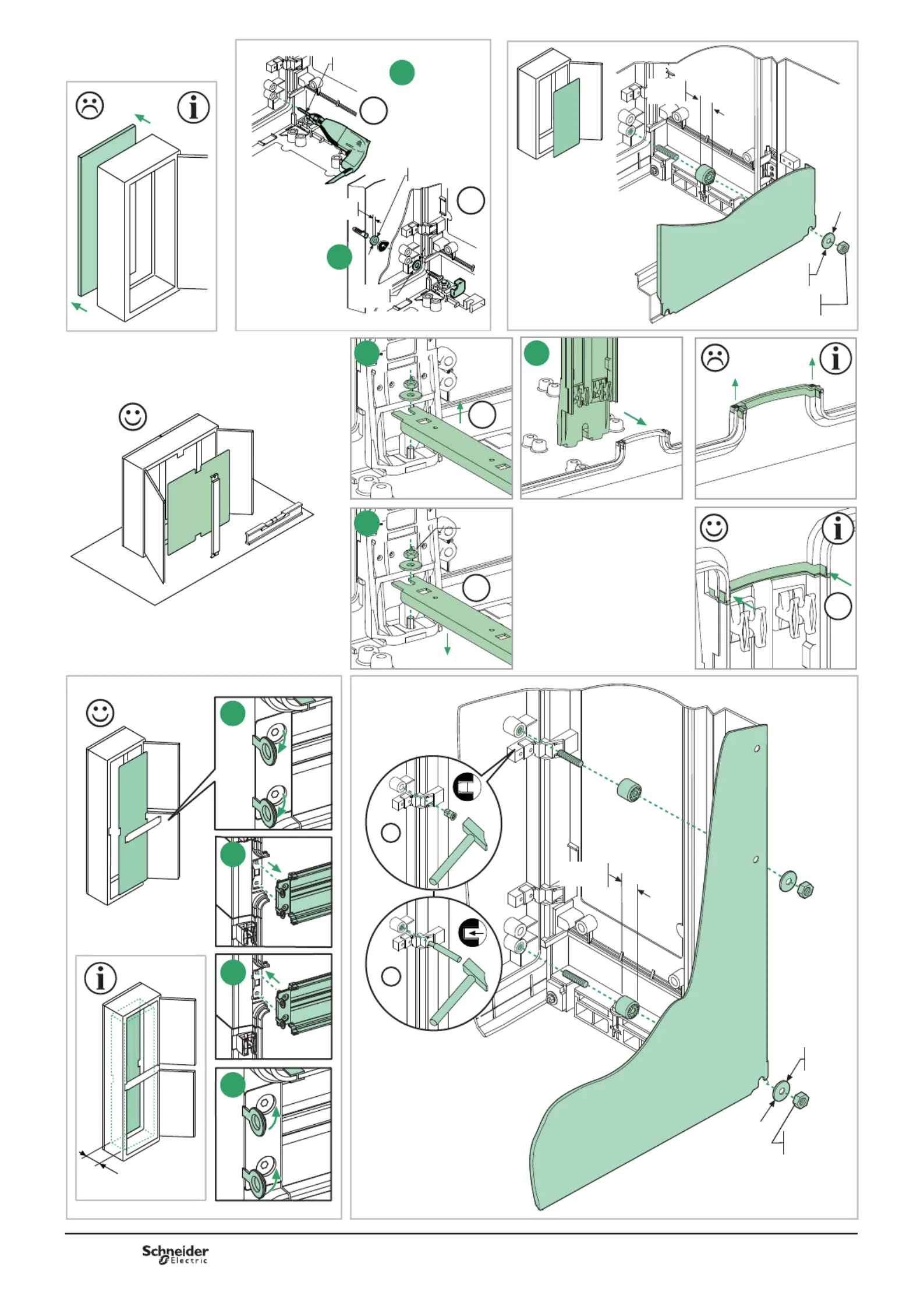 Schneider Electric