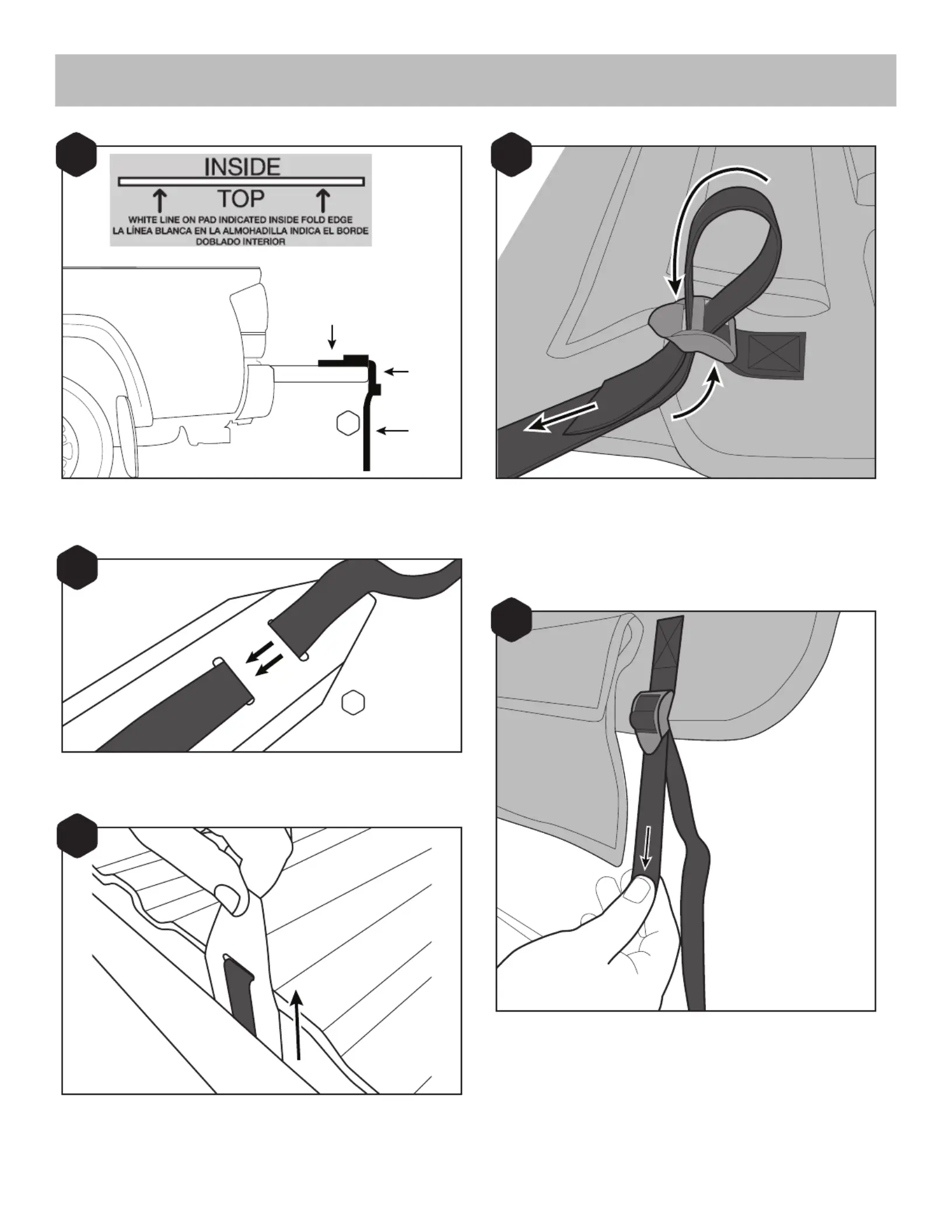 INSIDE

TOP

WHITE LINE ON PAD INDICATED INSIDE FOLD EDGE
LA LÍNEA BLANCA EN LA ALMOHADILLA INDICA EL BORDE DOBLADO INTERIOR